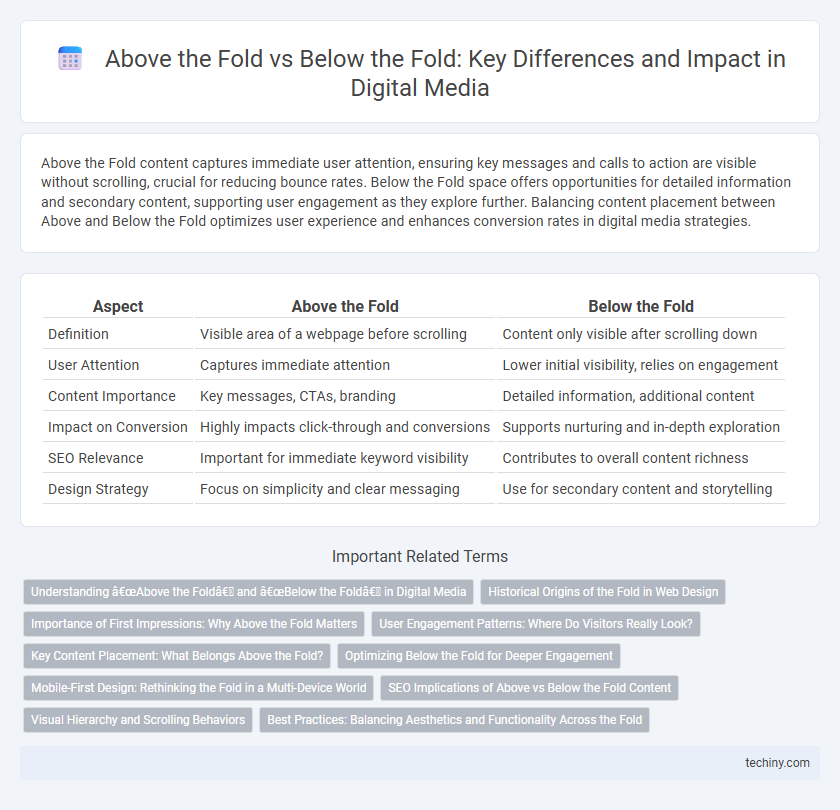 Above the Fold vs Below the Fold: Key Differences and Impact in Digital Media

Above the Fold content captures immediate user attention, ensuring key messages and calls to action are visible without scrolling, crucial for reducing bounce rates. Below the Fold space offers opportunities for detailed information and secondary content, supporting user engagement as they explore further. Balancing content placement between Above and Below the Fold optimizes user experience and enhances conversion rates in digital media strategies.

| Aspect | Above the Fold | Below the Fold |
|---|---|---|
| Definition | Visible area of a webpage before scrolling | Content only visible after scrolling down |
| User Attention | Captures immediate attention | Lower initial visibility, relies on engagement |
| Content Importance | Key messages, CTAs, branding | Detailed information, additional content |
| Impact on Conversion | Highly impacts click-through and conversions | Supports nurturing and in-depth exploration |
| SEO Relevance | Important for immediate keyword visibility | Contributes to overall content richness |
| Design Strategy | Focus on simplicity and clear messaging | Use for secondary content and storytelling |

Important Related Terms

Understanding â€œAbove the Foldâ€ and â€œBelow the Foldâ€ in Digital Media
Historical Origins of the Fold in Web Design
Importance of First Impressions: Why Above the Fold Matters
User Engagement Patterns: Where Do Visitors Really Look?
Key Content Placement: What Belongs Above the Fold?
Optimizing Below the Fold for Deeper Engagement
Mobile-First Design: Rethinking the Fold in a Multi-Device World
SEO Implications of Above vs Below the Fold Content
Visual Hierarchy and Scrolling Behaviors
Best Practices: Balancing Aesthetics and Functionality Across the Fold

techiny.com