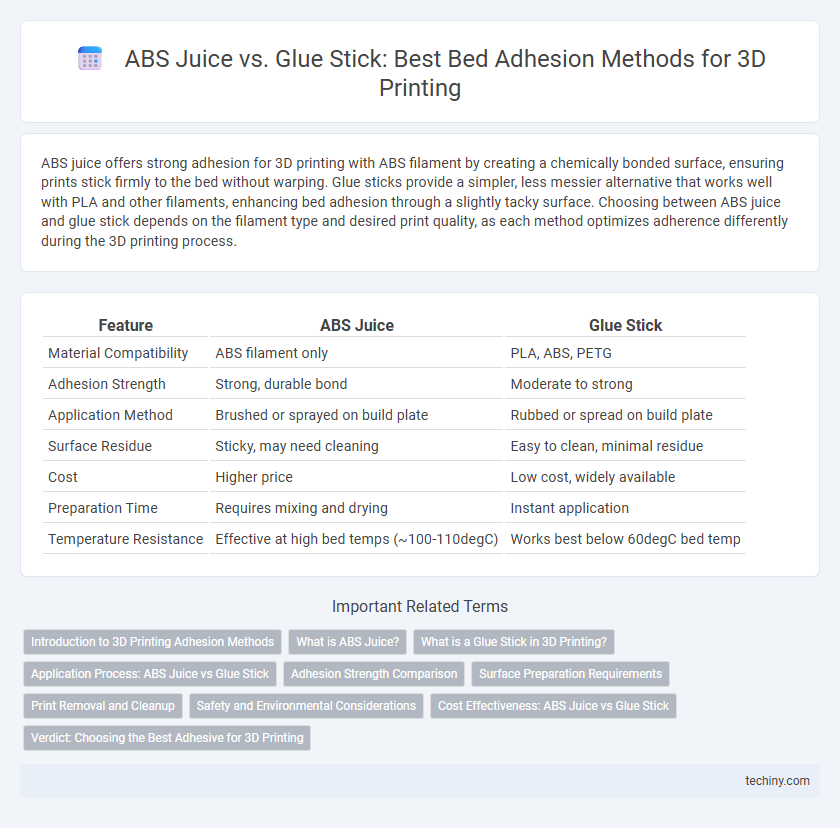 ABS Juice vs. Glue Stick: Best Bed Adhesion Methods for 3D Printing

ABS juice offers strong adhesion for 3D printing with ABS filament by creating a chemically bonded surface, ensuring prints stick firmly to the bed without warping. Glue sticks provide a simpler, less messier alternative that works well with PLA and other filaments, enhancing bed adhesion through a slightly tacky surface. Choosing between ABS juice and glue stick depends on the filament type and desired print quality, as each method optimizes adherence differently during the 3D printing process.

| Feature | ABS Juice | Glue Stick |
|---|---|---|
| Material Compatibility | ABS filament only | PLA, ABS, PETG |
| Adhesion Strength | Strong, durable bond | Moderate to strong |
| Application Method | Brushed or sprayed on build plate | Rubbed or spread on build plate |
| Surface Residue | Sticky, may need cleaning | Easy to clean, minimal residue |
| Cost | Higher price | Low cost, widely available |
| Preparation Time | Requires mixing and drying | Instant application |
| Temperature Resistance | Effective at high bed temps (~100-110degC) | Works best below 60degC bed temp |

Important Related Terms

Introduction to 3D Printing Adhesion Methods
What is ABS Juice?
What is a Glue Stick in 3D Printing?
Application Process: ABS Juice vs Glue Stick
Adhesion Strength Comparison
Surface Preparation Requirements
Print Removal and Cleanup
Safety and Environmental Considerations
Cost Effectiveness: ABS Juice vs Glue Stick
Verdict: Choosing the Best Adhesive for 3D Printing

techiny.com