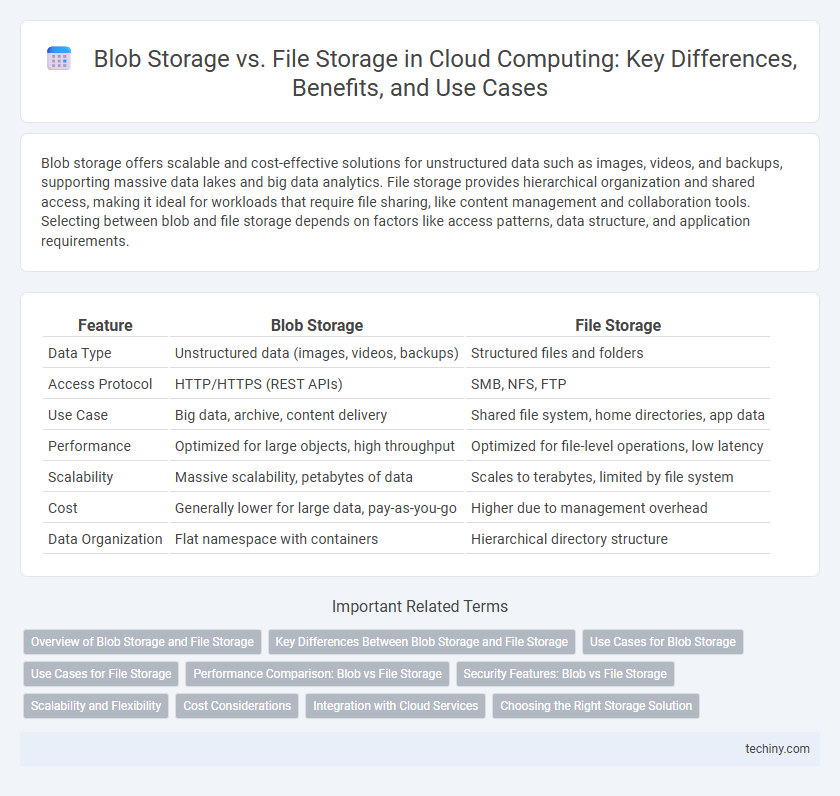 Blob Storage vs. File Storage in Cloud Computing: Key Differences, Benefits, and Use Cases

Blob storage offers scalable and cost-effective solutions for unstructured data such as images, videos, and backups, supporting massive data lakes and big data analytics. File storage provides hierarchical organization and shared access, making it ideal for workloads that require file sharing, like content management and collaboration tools. Selecting between blob and file storage depends on factors like access patterns, data structure, and application requirements.

| Feature | Blob Storage | File Storage |
|---|---|---|
| Data Type | Unstructured data (images, videos, backups) | Structured files and folders |
| Access Protocol | HTTP/HTTPS (REST APIs) | SMB, NFS, FTP |
| Use Case | Big data, archive, content delivery | Shared file system, home directories, app data |
| Performance | Optimized for large objects, high throughput | Optimized for file-level operations, low latency |
| Scalability | Massive scalability, petabytes of data | Scales to terabytes, limited by file system |
| Cost | Generally lower for large data, pay-as-you-go | Higher due to management overhead |
| Data Organization | Flat namespace with containers | Hierarchical directory structure |

Important Related Terms

Overview of Blob Storage and File Storage
Key Differences Between Blob Storage and File Storage
Use Cases for Blob Storage
Use Cases for File Storage
Performance Comparison: Blob vs File Storage
Security Features: Blob vs File Storage
Scalability and Flexibility
Cost Considerations
Integration with Cloud Services
Choosing the Right Storage Solution

techiny.com