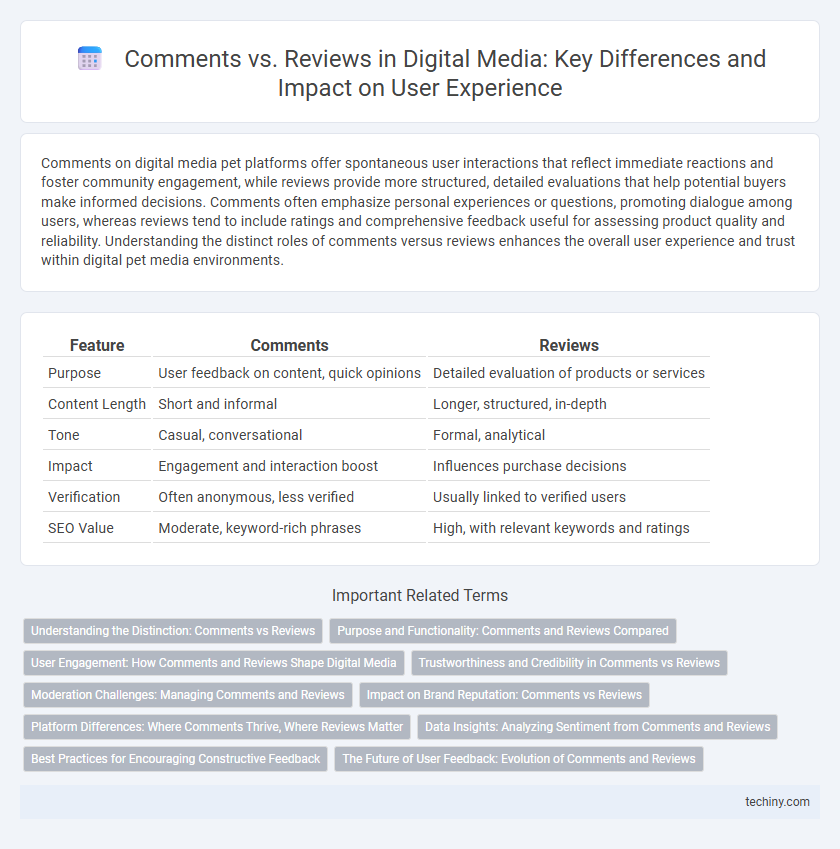 Comments vs. Reviews in Digital Media: Key Differences and Impact on User Experience

Comments on digital media pet platforms offer spontaneous user interactions that reflect immediate reactions and foster community engagement, while reviews provide more structured, detailed evaluations that help potential buyers make informed decisions. Comments often emphasize personal experiences or questions, promoting dialogue among users, whereas reviews tend to include ratings and comprehensive feedback useful for assessing product quality and reliability. Understanding the distinct roles of comments versus reviews enhances the overall user experience and trust within digital pet media environments.

| Feature | Comments | Reviews |
|---|---|---|
| Purpose | User feedback on content, quick opinions | Detailed evaluation of products or services |
| Content Length | Short and informal | Longer, structured, in-depth |
| Tone | Casual, conversational | Formal, analytical |
| Impact | Engagement and interaction boost | Influences purchase decisions |
| Verification | Often anonymous, less verified | Usually linked to verified users |
| SEO Value | Moderate, keyword-rich phrases | High, with relevant keywords and ratings |

Important Related Terms

Understanding the Distinction: Comments vs Reviews
Purpose and Functionality: Comments and Reviews Compared
User Engagement: How Comments and Reviews Shape Digital Media
Trustworthiness and Credibility in Comments vs Reviews
Moderation Challenges: Managing Comments and Reviews
Impact on Brand Reputation: Comments vs Reviews
Platform Differences: Where Comments Thrive, Where Reviews Matter
Data Insights: Analyzing Sentiment from Comments and Reviews
Best Practices for Encouraging Constructive Feedback
The Future of User Feedback: Evolution of Comments and Reviews

techiny.com