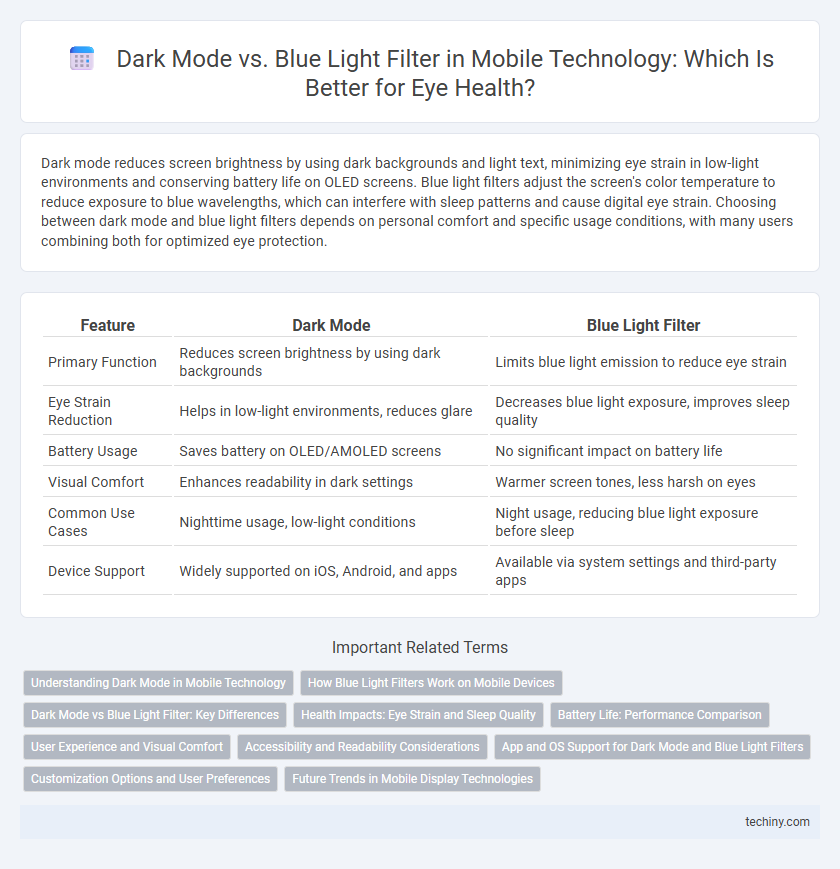 Dark Mode vs. Blue Light Filter in Mobile Technology: Which Is Better for Eye Health?

Dark mode reduces screen brightness by using dark backgrounds and light text, minimizing eye strain in low-light environments and conserving battery life on OLED screens. Blue light filters adjust the screen's color temperature to reduce exposure to blue wavelengths, which can interfere with sleep patterns and cause digital eye strain. Choosing between dark mode and blue light filters depends on personal comfort and specific usage conditions, with many users combining both for optimized eye protection.

| Feature | Dark Mode | Blue Light Filter |
|---|---|---|
| Primary Function | Reduces screen brightness by using dark backgrounds | Limits blue light emission to reduce eye strain |
| Eye Strain Reduction | Helps in low-light environments, reduces glare | Decreases blue light exposure, improves sleep quality |
| Battery Usage | Saves battery on OLED/AMOLED screens | No significant impact on battery life |
| Visual Comfort | Enhances readability in dark settings | Warmer screen tones, less harsh on eyes |
| Common Use Cases | Nighttime usage, low-light conditions | Night usage, reducing blue light exposure before sleep |
| Device Support | Widely supported on iOS, Android, and apps | Available via system settings and third-party apps |

Important Related Terms

Understanding Dark Mode in Mobile Technology
How Blue Light Filters Work on Mobile Devices
Dark Mode vs Blue Light Filter: Key Differences
Health Impacts: Eye Strain and Sleep Quality
Battery Life: Performance Comparison
User Experience and Visual Comfort
Accessibility and Readability Considerations
App and OS Support for Dark Mode and Blue Light Filters
Customization Options and User Preferences
Future Trends in Mobile Display Technologies

techiny.com