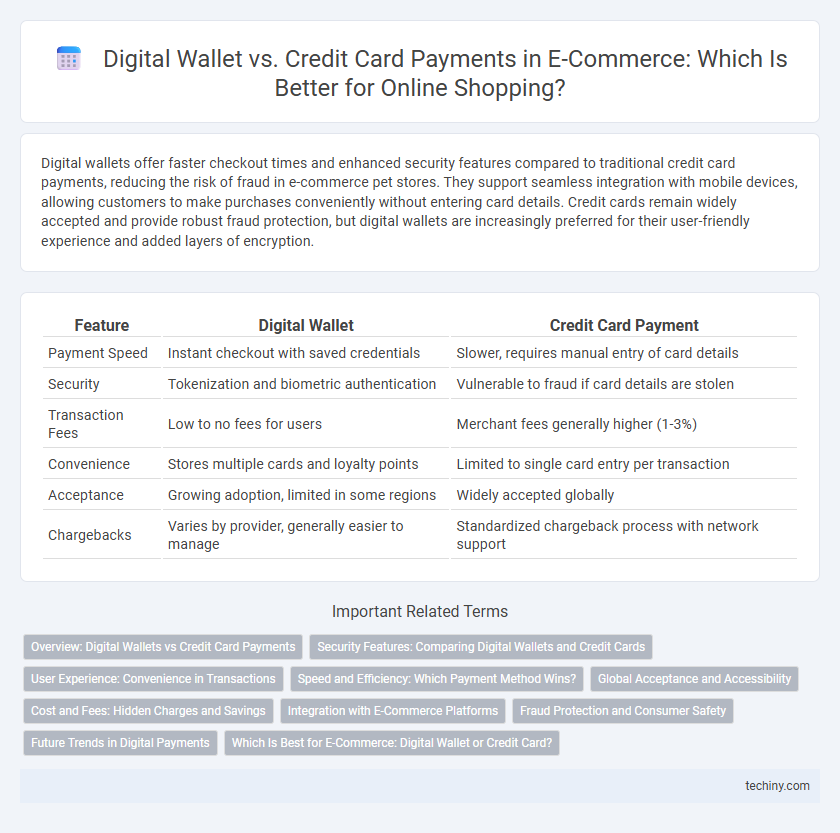 Digital Wallet vs. Credit Card Payments in E-Commerce: Which Is Better for Online Shopping?

Digital wallets offer faster checkout times and enhanced security features compared to traditional credit card payments, reducing the risk of fraud in e-commerce pet stores. They support seamless integration with mobile devices, allowing customers to make purchases conveniently without entering card details. Credit cards remain widely accepted and provide robust fraud protection, but digital wallets are increasingly preferred for their user-friendly experience and added layers of encryption.

| Feature | Digital Wallet | Credit Card Payment |
|---|---|---|
| Payment Speed | Instant checkout with saved credentials | Slower, requires manual entry of card details |
| Security | Tokenization and biometric authentication | Vulnerable to fraud if card details are stolen |
| Transaction Fees | Low to no fees for users | Merchant fees generally higher (1-3%) |
| Convenience | Stores multiple cards and loyalty points | Limited to single card entry per transaction |
| Acceptance | Growing adoption, limited in some regions | Widely accepted globally |
| Chargebacks | Varies by provider, generally easier to manage | Standardized chargeback process with network support |

Important Related Terms

Overview: Digital Wallets vs Credit Card Payments
Security Features: Comparing Digital Wallets and Credit Cards
User Experience: Convenience in Transactions
Speed and Efficiency: Which Payment Method Wins?
Global Acceptance and Accessibility
Cost and Fees: Hidden Charges and Savings
Integration with E-Commerce Platforms
Fraud Protection and Consumer Safety
Future Trends in Digital Payments
Which Is Best for E-Commerce: Digital Wallet or Credit Card?

techiny.com