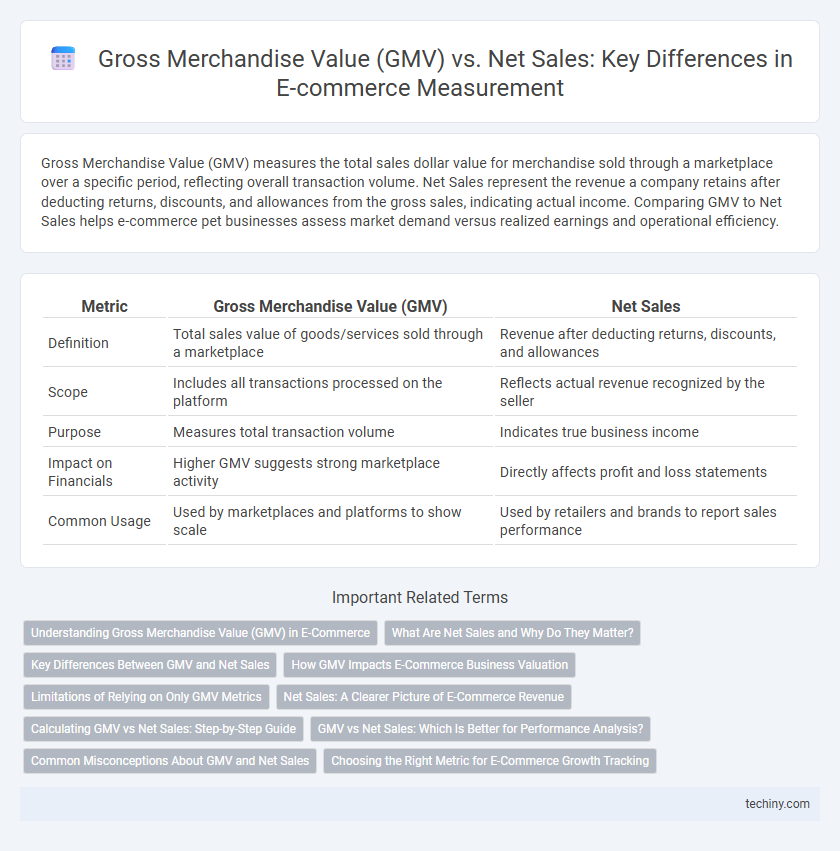 Gross Merchandise Value (GMV) vs. Net Sales: Key Differences in E-commerce Measurement

Gross Merchandise Value (GMV) measures the total sales dollar value for merchandise sold through a marketplace over a specific period, reflecting overall transaction volume. Net Sales represent the revenue a company retains after deducting returns, discounts, and allowances from the gross sales, indicating actual income. Comparing GMV to Net Sales helps e-commerce pet businesses assess market demand versus realized earnings and operational efficiency.

| Metric | Gross Merchandise Value (GMV) | Net Sales |
|---|---|---|
| Definition | Total sales value of goods/services sold through a marketplace | Revenue after deducting returns, discounts, and allowances |
| Scope | Includes all transactions processed on the platform | Reflects actual revenue recognized by the seller |
| Purpose | Measures total transaction volume | Indicates true business income |
| Impact on Financials | Higher GMV suggests strong marketplace activity | Directly affects profit and loss statements |
| Common Usage | Used by marketplaces and platforms to show scale | Used by retailers and brands to report sales performance |

Important Related Terms

Understanding Gross Merchandise Value (GMV) in E-Commerce
What Are Net Sales and Why Do They Matter?
Key Differences Between GMV and Net Sales
How GMV Impacts E-Commerce Business Valuation
Limitations of Relying on Only GMV Metrics
Net Sales: A Clearer Picture of E-Commerce Revenue
Calculating GMV vs Net Sales: Step-by-Step Guide
GMV vs Net Sales: Which Is Better for Performance Analysis?
Common Misconceptions About GMV and Net Sales
Choosing the Right Metric for E-Commerce Growth Tracking

techiny.com