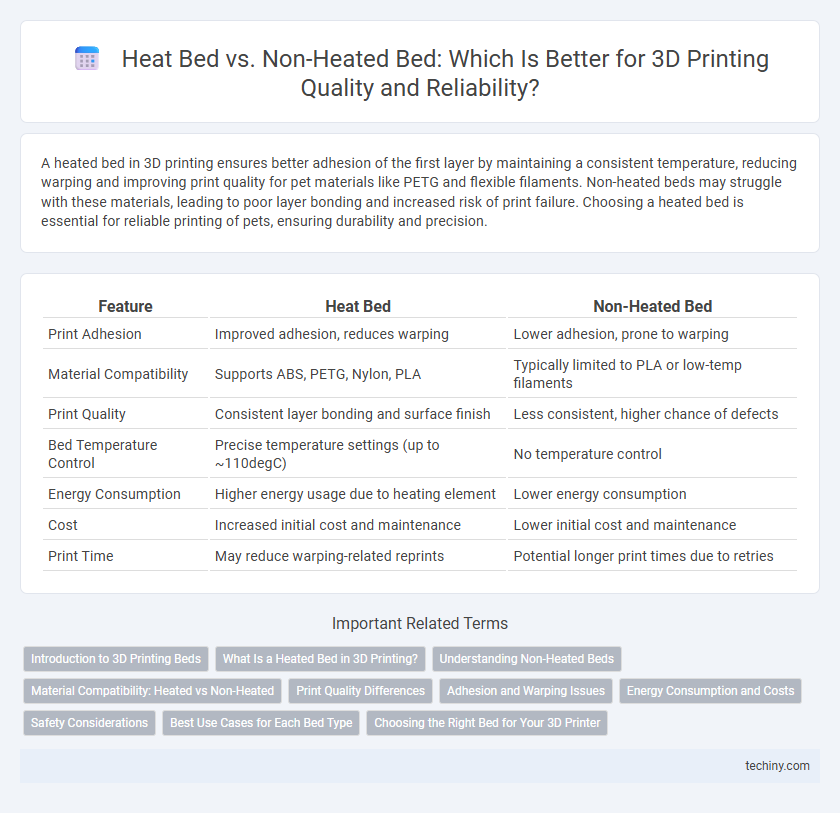 Heat Bed vs. Non-Heated Bed: Which Is Better for 3D Printing Quality and Reliability?

A heated bed in 3D printing ensures better adhesion of the first layer by maintaining a consistent temperature, reducing warping and improving print quality for pet materials like PETG and flexible filaments. Non-heated beds may struggle with these materials, leading to poor layer bonding and increased risk of print failure. Choosing a heated bed is essential for reliable printing of pets, ensuring durability and precision.

| Feature | Heat Bed | Non-Heated Bed |
|---|---|---|
| Print Adhesion | Improved adhesion, reduces warping | Lower adhesion, prone to warping |
| Material Compatibility | Supports ABS, PETG, Nylon, PLA | Typically limited to PLA or low-temp filaments |
| Print Quality | Consistent layer bonding and surface finish | Less consistent, higher chance of defects |
| Bed Temperature Control | Precise temperature settings (up to ~110degC) | No temperature control |
| Energy Consumption | Higher energy usage due to heating element | Lower energy consumption |
| Cost | Increased initial cost and maintenance | Lower initial cost and maintenance |
| Print Time | May reduce warping-related reprints | Potential longer print times due to retries |

Important Related Terms

Introduction to 3D Printing Beds
What Is a Heated Bed in 3D Printing?
Understanding Non-Heated Beds
Material Compatibility: Heated vs Non-Heated
Print Quality Differences
Adhesion and Warping Issues
Energy Consumption and Costs
Safety Considerations
Best Use Cases for Each Bed Type
Choosing the Right Bed for Your 3D Printer

techiny.com