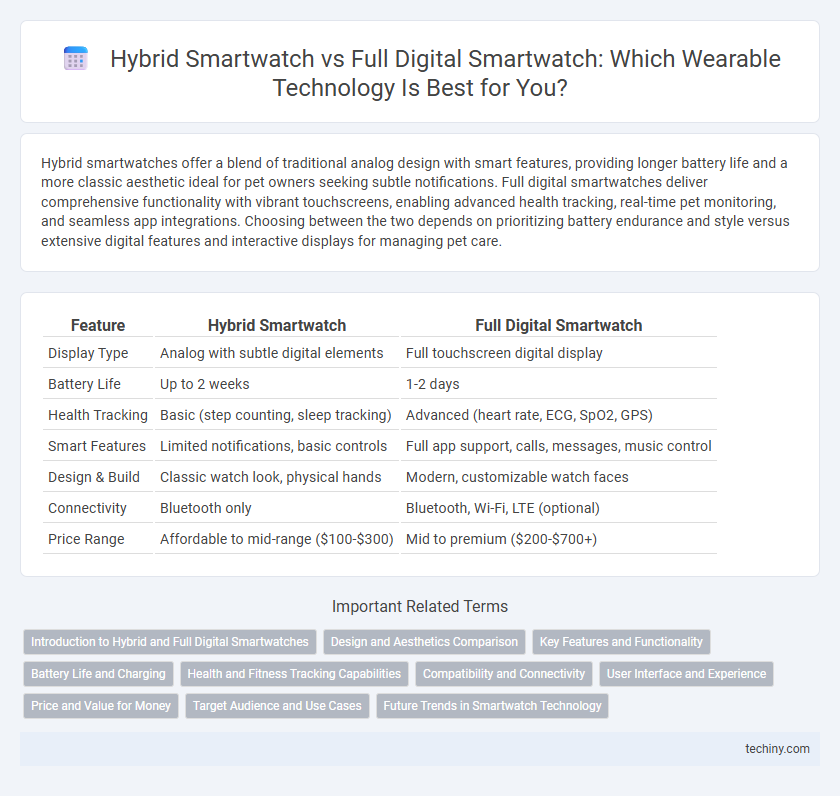 Hybrid Smartwatch vs Full Digital Smartwatch: Which Wearable Technology Is Best for You?

Hybrid smartwatches offer a blend of traditional analog design with smart features, providing longer battery life and a more classic aesthetic ideal for pet owners seeking subtle notifications. Full digital smartwatches deliver comprehensive functionality with vibrant touchscreens, enabling advanced health tracking, real-time pet monitoring, and seamless app integrations. Choosing between the two depends on prioritizing battery endurance and style versus extensive digital features and interactive displays for managing pet care.

| Feature | Hybrid Smartwatch | Full Digital Smartwatch |
|---|---|---|
| Display Type | Analog with subtle digital elements | Full touchscreen digital display |
| Battery Life | Up to 2 weeks | 1-2 days |
| Health Tracking | Basic (step counting, sleep tracking) | Advanced (heart rate, ECG, SpO2, GPS) |
| Smart Features | Limited notifications, basic controls | Full app support, calls, messages, music control |
| Design & Build | Classic watch look, physical hands | Modern, customizable watch faces |
| Connectivity | Bluetooth only | Bluetooth, Wi-Fi, LTE (optional) |
| Price Range | Affordable to mid-range ($100-$300) | Mid to premium ($200-$700+) |

Important Related Terms

Introduction to Hybrid and Full Digital Smartwatches
Design and Aesthetics Comparison
Key Features and Functionality
Battery Life and Charging
Health and Fitness Tracking Capabilities
Compatibility and Connectivity
User Interface and Experience
Price and Value for Money
Target Audience and Use Cases
Future Trends in Smartwatch Technology

techiny.com