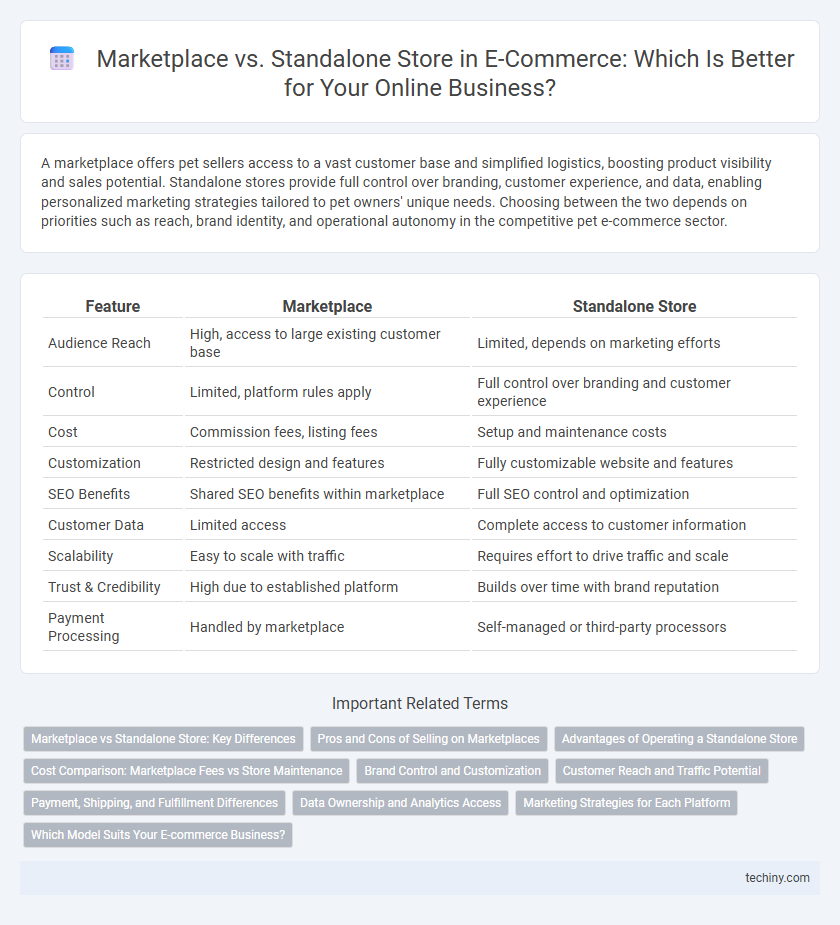 Marketplace vs. Standalone Store in E-Commerce: Which Is Better for Your Online Business?

A marketplace offers pet sellers access to a vast customer base and simplified logistics, boosting product visibility and sales potential. Standalone stores provide full control over branding, customer experience, and data, enabling personalized marketing strategies tailored to pet owners' unique needs. Choosing between the two depends on priorities such as reach, brand identity, and operational autonomy in the competitive pet e-commerce sector.

| Feature | Marketplace | Standalone Store |
|---|---|---|
| Audience Reach | High, access to large existing customer base | Limited, depends on marketing efforts |
| Control | Limited, platform rules apply | Full control over branding and customer experience |
| Cost | Commission fees, listing fees | Setup and maintenance costs |
| Customization | Restricted design and features | Fully customizable website and features |
| SEO Benefits | Shared SEO benefits within marketplace | Full SEO control and optimization |
| Customer Data | Limited access | Complete access to customer information |
| Scalability | Easy to scale with traffic | Requires effort to drive traffic and scale |
| Trust & Credibility | High due to established platform | Builds over time with brand reputation |
| Payment Processing | Handled by marketplace | Self-managed or third-party processors |

Important Related Terms

Marketplace vs Standalone Store: Key Differences
Pros and Cons of Selling on Marketplaces
Advantages of Operating a Standalone Store
Cost Comparison: Marketplace Fees vs Store Maintenance
Brand Control and Customization
Customer Reach and Traffic Potential
Payment, Shipping, and Fulfillment Differences
Data Ownership and Analytics Access
Marketing Strategies for Each Platform
Which Model Suits Your E-commerce Business?

techiny.com