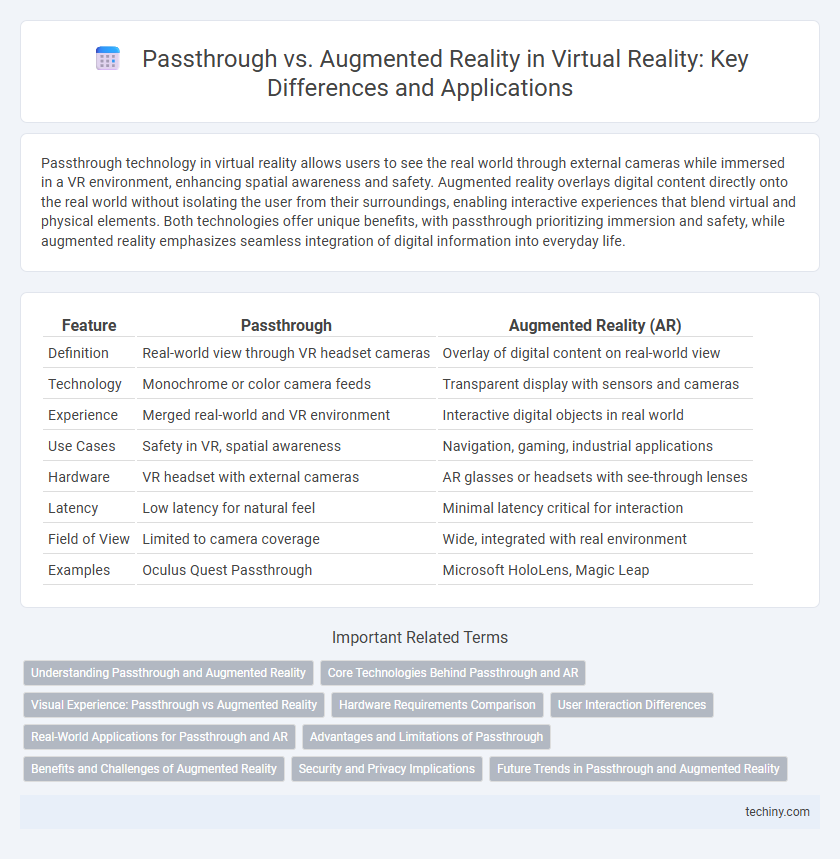 Passthrough vs. Augmented Reality in Virtual Reality: Key Differences and Applications

Passthrough technology in virtual reality allows users to see the real world through external cameras while immersed in a VR environment, enhancing spatial awareness and safety. Augmented reality overlays digital content directly onto the real world without isolating the user from their surroundings, enabling interactive experiences that blend virtual and physical elements. Both technologies offer unique benefits, with passthrough prioritizing immersion and safety, while augmented reality emphasizes seamless integration of digital information into everyday life.

| Feature | Passthrough | Augmented Reality (AR) |
|---|---|---|
| Definition | Real-world view through VR headset cameras | Overlay of digital content on real-world view |
| Technology | Monochrome or color camera feeds | Transparent display with sensors and cameras |
| Experience | Merged real-world and VR environment | Interactive digital objects in real world |
| Use Cases | Safety in VR, spatial awareness | Navigation, gaming, industrial applications |
| Hardware | VR headset with external cameras | AR glasses or headsets with see-through lenses |
| Latency | Low latency for natural feel | Minimal latency critical for interaction |
| Field of View | Limited to camera coverage | Wide, integrated with real environment |
| Examples | Oculus Quest Passthrough | Microsoft HoloLens, Magic Leap |

Important Related Terms

Understanding Passthrough and Augmented Reality
Core Technologies Behind Passthrough and AR
Visual Experience: Passthrough vs Augmented Reality
Hardware Requirements Comparison
User Interaction Differences
Real-World Applications for Passthrough and AR
Advantages and Limitations of Passthrough
Benefits and Challenges of Augmented Reality
Security and Privacy Implications
Future Trends in Passthrough and Augmented Reality

techiny.com