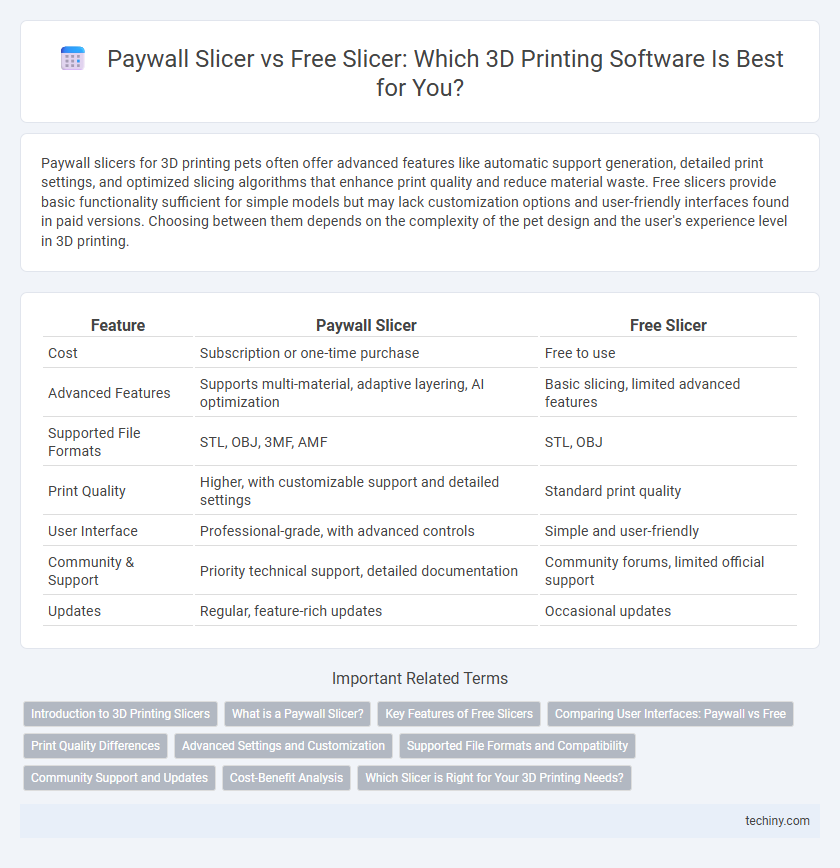 Paywall Slicer vs Free Slicer: Which 3D Printing Software Is Best for You?

Paywall slicers for 3D printing pets often offer advanced features like automatic support generation, detailed print settings, and optimized slicing algorithms that enhance print quality and reduce material waste. Free slicers provide basic functionality sufficient for simple models but may lack customization options and user-friendly interfaces found in paid versions. Choosing between them depends on the complexity of the pet design and the user's experience level in 3D printing.

| Feature | Paywall Slicer | Free Slicer |
|---|---|---|
| Cost | Subscription or one-time purchase | Free to use |
| Advanced Features | Supports multi-material, adaptive layering, AI optimization | Basic slicing, limited advanced features |
| Supported File Formats | STL, OBJ, 3MF, AMF | STL, OBJ |
| Print Quality | Higher, with customizable support and detailed settings | Standard print quality |
| User Interface | Professional-grade, with advanced controls | Simple and user-friendly |
| Community & Support | Priority technical support, detailed documentation | Community forums, limited official support |
| Updates | Regular, feature-rich updates | Occasional updates |

Important Related Terms

Introduction to 3D Printing Slicers
What is a Paywall Slicer?
Key Features of Free Slicers
Comparing User Interfaces: Paywall vs Free
Print Quality Differences
Advanced Settings and Customization
Supported File Formats and Compatibility
Community Support and Updates
Cost-Benefit Analysis
Which Slicer is Right for Your 3D Printing Needs?

techiny.com