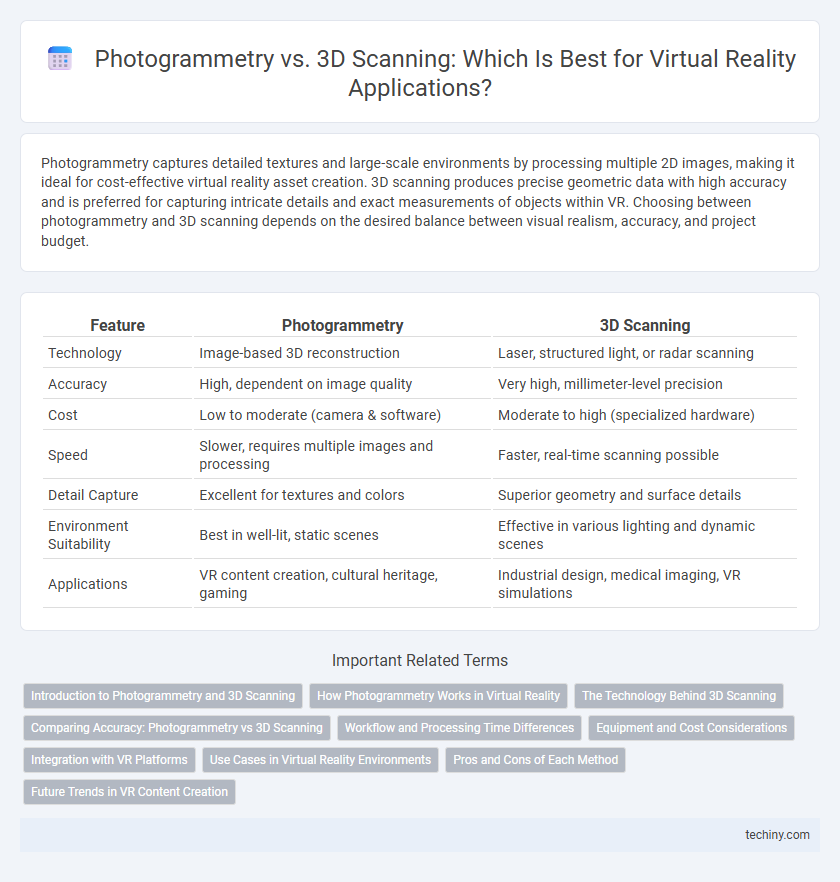 Photogrammetry vs. 3D Scanning: Which Is Best for Virtual Reality Applications?

Photogrammetry captures detailed textures and large-scale environments by processing multiple 2D images, making it ideal for cost-effective virtual reality asset creation. 3D scanning produces precise geometric data with high accuracy and is preferred for capturing intricate details and exact measurements of objects within VR. Choosing between photogrammetry and 3D scanning depends on the desired balance between visual realism, accuracy, and project budget.

| Feature | Photogrammetry | 3D Scanning |
|---|---|---|
| Technology | Image-based 3D reconstruction | Laser, structured light, or radar scanning |
| Accuracy | High, dependent on image quality | Very high, millimeter-level precision |
| Cost | Low to moderate (camera & software) | Moderate to high (specialized hardware) |
| Speed | Slower, requires multiple images and processing | Faster, real-time scanning possible |
| Detail Capture | Excellent for textures and colors | Superior geometry and surface details |
| Environment Suitability | Best in well-lit, static scenes | Effective in various lighting and dynamic scenes |
| Applications | VR content creation, cultural heritage, gaming | Industrial design, medical imaging, VR simulations |

Important Related Terms

Introduction to Photogrammetry and 3D Scanning
How Photogrammetry Works in Virtual Reality
The Technology Behind 3D Scanning
Comparing Accuracy: Photogrammetry vs 3D Scanning
Workflow and Processing Time Differences
Equipment and Cost Considerations
Integration with VR Platforms
Use Cases in Virtual Reality Environments
Pros and Cons of Each Method
Future Trends in VR Content Creation

techiny.com