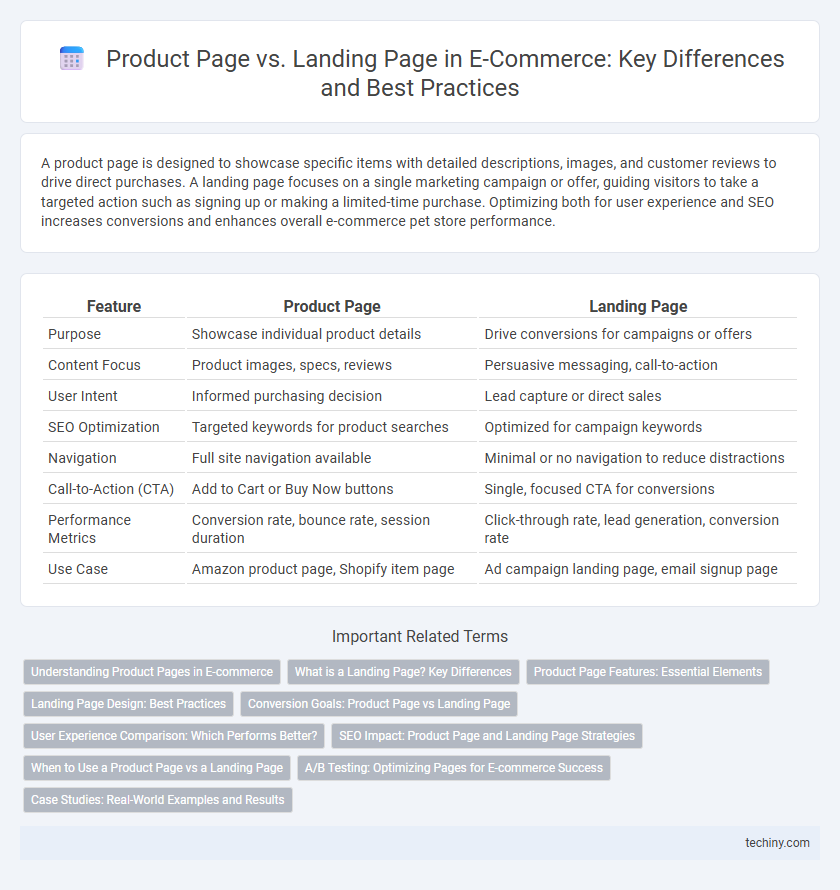 Product Page vs. Landing Page in E-Commerce: Key Differences and Best Practices

A product page is designed to showcase specific items with detailed descriptions, images, and customer reviews to drive direct purchases. A landing page focuses on a single marketing campaign or offer, guiding visitors to take a targeted action such as signing up or making a limited-time purchase. Optimizing both for user experience and SEO increases conversions and enhances overall e-commerce pet store performance.

| Feature | Product Page | Landing Page |
|---|---|---|
| Purpose | Showcase individual product details | Drive conversions for campaigns or offers |
| Content Focus | Product images, specs, reviews | Persuasive messaging, call-to-action |
| User Intent | Informed purchasing decision | Lead capture or direct sales |
| SEO Optimization | Targeted keywords for product searches | Optimized for campaign keywords |
| Navigation | Full site navigation available | Minimal or no navigation to reduce distractions |
| Call-to-Action (CTA) | Add to Cart or Buy Now buttons | Single, focused CTA for conversions |
| Performance Metrics | Conversion rate, bounce rate, session duration | Click-through rate, lead generation, conversion rate |
| Use Case | Amazon product page, Shopify item page | Ad campaign landing page, email signup page |

Important Related Terms

Understanding Product Pages in E-commerce
What is a Landing Page? Key Differences
Product Page Features: Essential Elements
Landing Page Design: Best Practices
Conversion Goals: Product Page vs Landing Page
User Experience Comparison: Which Performs Better?
SEO Impact: Product Page and Landing Page Strategies
When to Use a Product Page vs a Landing Page
A/B Testing: Optimizing Pages for E-commerce Success
Case Studies: Real-World Examples and Results

techiny.com