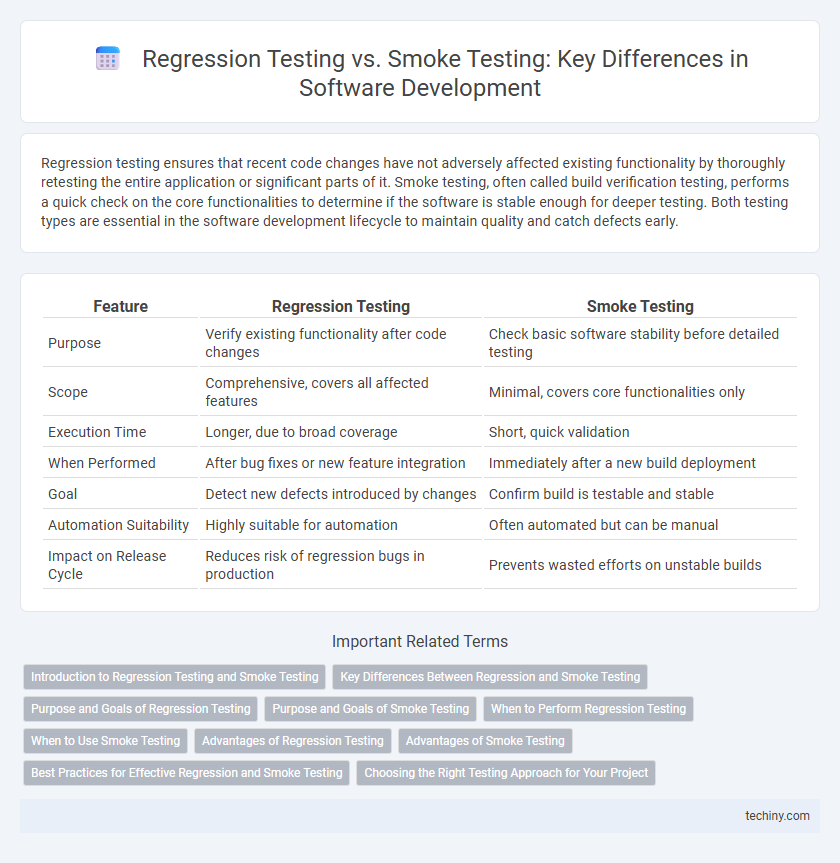 Regression Testing vs. Smoke Testing: Key Differences in Software Development

Regression testing ensures that recent code changes have not adversely affected existing functionality by thoroughly retesting the entire application or significant parts of it. Smoke testing, often called build verification testing, performs a quick check on the core functionalities to determine if the software is stable enough for deeper testing. Both testing types are essential in the software development lifecycle to maintain quality and catch defects early.

| Feature | Regression Testing | Smoke Testing |
|---|---|---|
| Purpose | Verify existing functionality after code changes | Check basic software stability before detailed testing |
| Scope | Comprehensive, covers all affected features | Minimal, covers core functionalities only |
| Execution Time | Longer, due to broad coverage | Short, quick validation |
| When Performed | After bug fixes or new feature integration | Immediately after a new build deployment |
| Goal | Detect new defects introduced by changes | Confirm build is testable and stable |
| Automation Suitability | Highly suitable for automation | Often automated but can be manual |
| Impact on Release Cycle | Reduces risk of regression bugs in production | Prevents wasted efforts on unstable builds |

Important Related Terms

Introduction to Regression Testing and Smoke Testing
Key Differences Between Regression and Smoke Testing
Purpose and Goals of Regression Testing
Purpose and Goals of Smoke Testing
When to Perform Regression Testing
When to Use Smoke Testing
Advantages of Regression Testing
Advantages of Smoke Testing
Best Practices for Effective Regression and Smoke Testing
Choosing the Right Testing Approach for Your Project

techiny.com