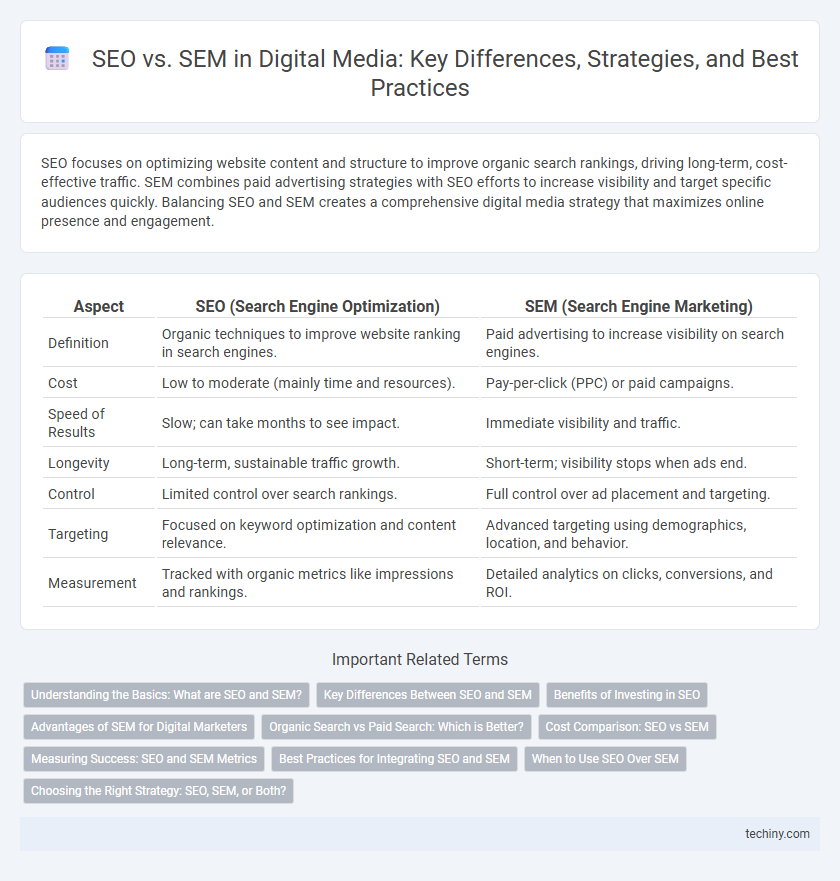 SEO vs. SEM in Digital Media: Key Differences, Strategies, and Best Practices

SEO focuses on optimizing website content and structure to improve organic search rankings, driving long-term, cost-effective traffic. SEM combines paid advertising strategies with SEO efforts to increase visibility and target specific audiences quickly. Balancing SEO and SEM creates a comprehensive digital media strategy that maximizes online presence and engagement.

| Aspect | SEO (Search Engine Optimization) | SEM (Search Engine Marketing) |
|---|---|---|
| Definition | Organic techniques to improve website ranking in search engines. | Paid advertising to increase visibility on search engines. |
| Cost | Low to moderate (mainly time and resources). | Pay-per-click (PPC) or paid campaigns. |
| Speed of Results | Slow; can take months to see impact. | Immediate visibility and traffic. |
| Longevity | Long-term, sustainable traffic growth. | Short-term; visibility stops when ads end. |
| Control | Limited control over search rankings. | Full control over ad placement and targeting. |
| Targeting | Focused on keyword optimization and content relevance. | Advanced targeting using demographics, location, and behavior. |
| Measurement | Tracked with organic metrics like impressions and rankings. | Detailed analytics on clicks, conversions, and ROI. |

Important Related Terms

Understanding the Basics: What are SEO and SEM?
Key Differences Between SEO and SEM
Benefits of Investing in SEO
Advantages of SEM for Digital Marketers
Organic Search vs Paid Search: Which is Better?
Cost Comparison: SEO vs SEM
Measuring Success: SEO and SEM Metrics
Best Practices for Integrating SEO and SEM
When to Use SEO Over SEM
Choosing the Right Strategy: SEO, SEM, or Both?

techiny.com