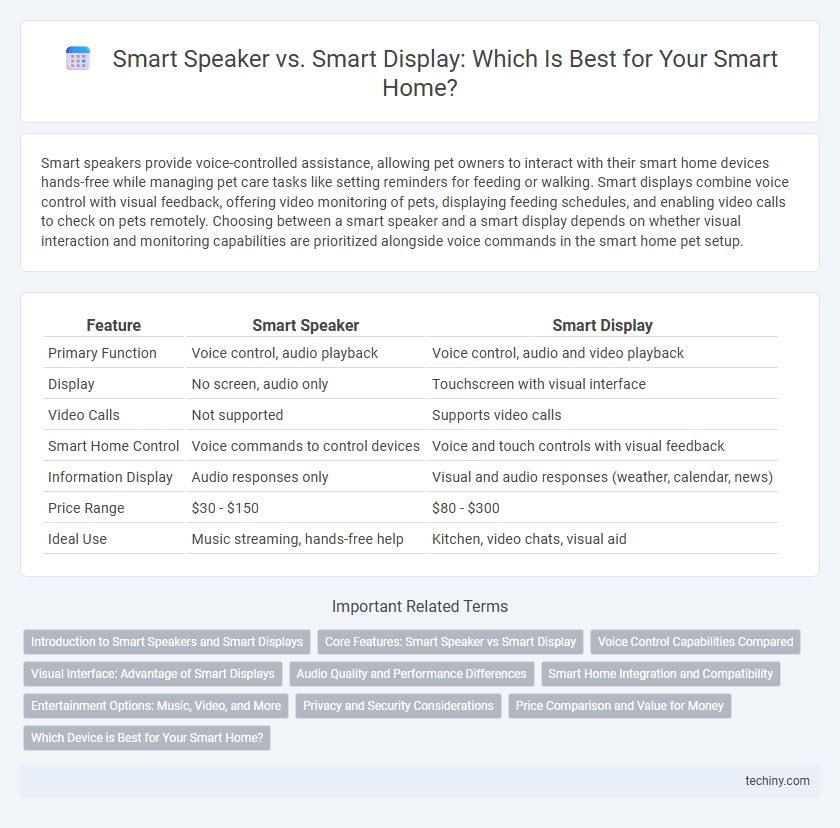 Smart Speaker vs. Smart Display: Which Is Best for Your Smart Home?

Smart speakers provide voice-controlled assistance, allowing pet owners to interact with their smart home devices hands-free while managing pet care tasks like setting reminders for feeding or walking. Smart displays combine voice control with visual feedback, offering video monitoring of pets, displaying feeding schedules, and enabling video calls to check on pets remotely. Choosing between a smart speaker and a smart display depends on whether visual interaction and monitoring capabilities are prioritized alongside voice commands in the smart home pet setup.

| Feature | Smart Speaker | Smart Display |
|---|---|---|
| Primary Function | Voice control, audio playback | Voice control, audio and video playback |
| Display | No screen, audio only | Touchscreen with visual interface |
| Video Calls | Not supported | Supports video calls |
| Smart Home Control | Voice commands to control devices | Voice and touch controls with visual feedback |
| Information Display | Audio responses only | Visual and audio responses (weather, calendar, news) |
| Price Range | \$30 - \$150 | \$80 - \$300 |
| Ideal Use | Music streaming, hands-free help | Kitchen, video chats, visual aid |

Important Related Terms

Introduction to Smart Speakers and Smart Displays
Core Features: Smart Speaker vs Smart Display
Voice Control Capabilities Compared
Visual Interface: Advantage of Smart Displays
Audio Quality and Performance Differences
Smart Home Integration and Compatibility
Entertainment Options: Music, Video, and More
Privacy and Security Considerations
Price Comparison and Value for Money
Which Device is Best for Your Smart Home?

techiny.com