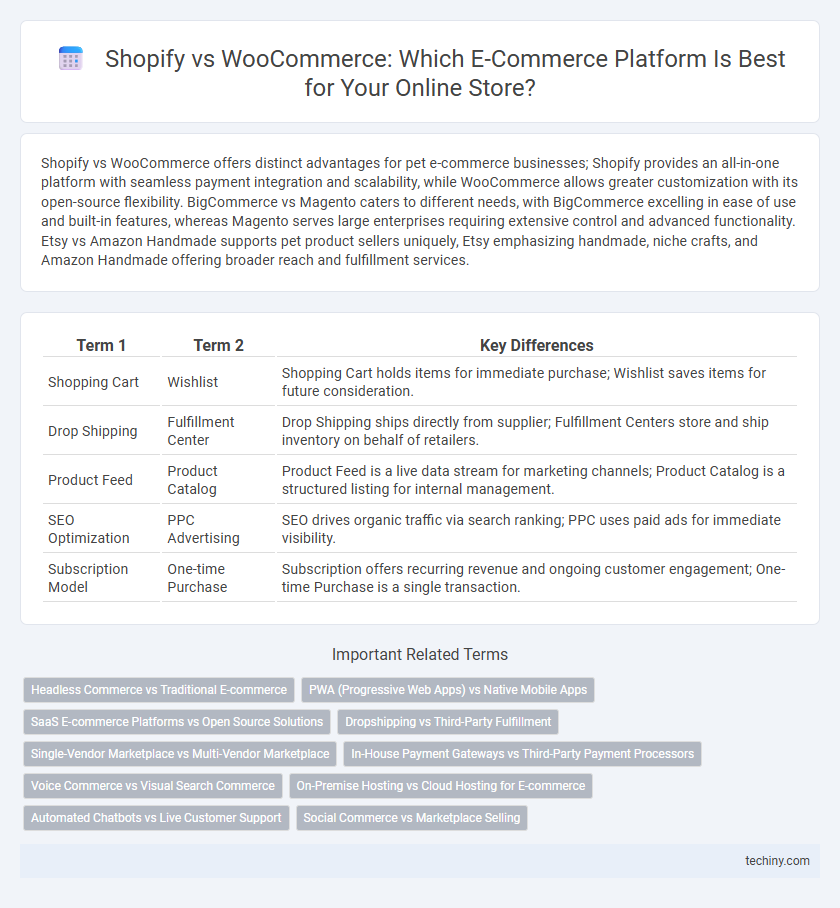 Shopify vs WooCommerce: Which E-Commerce Platform Is Best for Your Online Store?

Shopify vs WooCommerce offers distinct advantages for pet e-commerce businesses; Shopify provides an all-in-one platform with seamless payment integration and scalability, while WooCommerce allows greater customization with its open-source flexibility. BigCommerce vs Magento caters to different needs, with BigCommerce excelling in ease of use and built-in features, whereas Magento serves large enterprises requiring extensive control and advanced functionality. Etsy vs Amazon Handmade supports pet product sellers uniquely, Etsy emphasizing handmade, niche crafts, and Amazon Handmade offering broader reach and fulfillment services.

| Term 1 | Term 2 | Key Differences |
|---|---|---|
| Shopping Cart | Wishlist | Shopping Cart holds items for immediate purchase; Wishlist saves items for future consideration. |
| Drop Shipping | Fulfillment Center | Drop Shipping ships directly from supplier; Fulfillment Centers store and ship inventory on behalf of retailers. |
| Product Feed | Product Catalog | Product Feed is a live data stream for marketing channels; Product Catalog is a structured listing for internal management. |
| SEO Optimization | PPC Advertising | SEO drives organic traffic via search ranking; PPC uses paid ads for immediate visibility. |
| Subscription Model | One-time Purchase | Subscription offers recurring revenue and ongoing customer engagement; One-time Purchase is a single transaction. |

Important Related Terms

Headless Commerce vs Traditional E-commerce
PWA (Progressive Web Apps) vs Native Mobile Apps
SaaS E-commerce Platforms vs Open Source Solutions
Dropshipping vs Third-Party Fulfillment
Single-Vendor Marketplace vs Multi-Vendor Marketplace
In-House Payment Gateways vs Third-Party Payment Processors
Voice Commerce vs Visual Search Commerce
On-Premise Hosting vs Cloud Hosting for E-commerce
Automated Chatbots vs Live Customer Support
Social Commerce vs Marketplace Selling

techiny.com