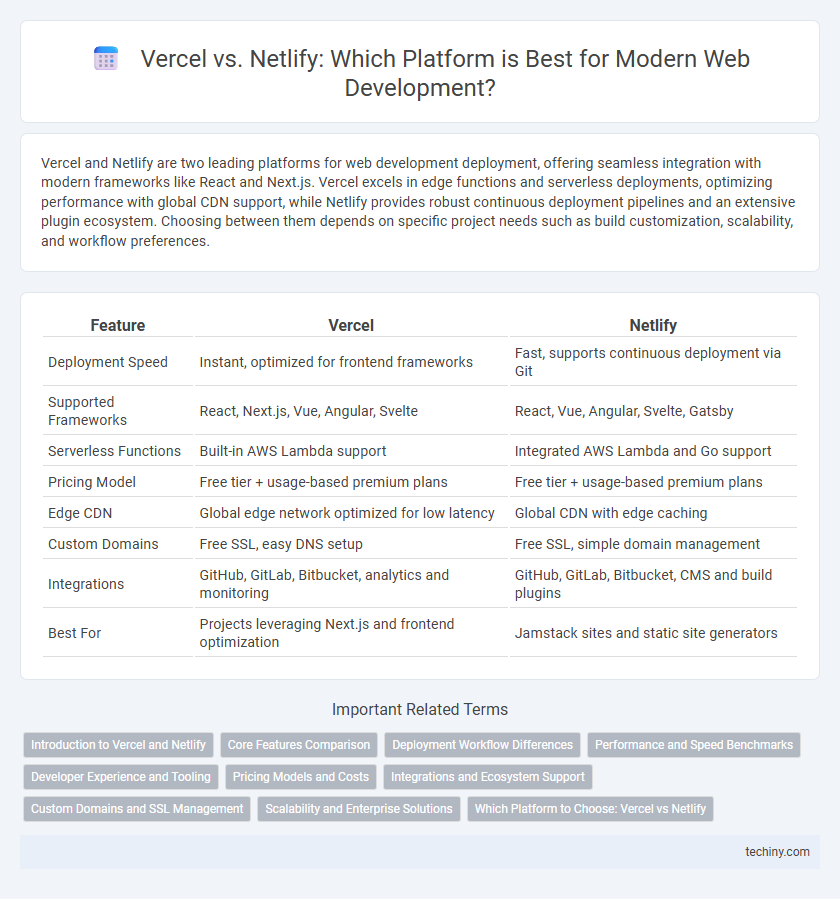 Vercel vs. Netlify: Which Platform is Best for Modern Web Development?

Vercel and Netlify are two leading platforms for web development deployment, offering seamless integration with modern frameworks like React and Next.js. Vercel excels in edge functions and serverless deployments, optimizing performance with global CDN support, while Netlify provides robust continuous deployment pipelines and an extensive plugin ecosystem. Choosing between them depends on specific project needs such as build customization, scalability, and workflow preferences.

| Feature | Vercel | Netlify |
|---|---|---|
| Deployment Speed | Instant, optimized for frontend frameworks | Fast, supports continuous deployment via Git |
| Supported Frameworks | React, Next.js, Vue, Angular, Svelte | React, Vue, Angular, Svelte, Gatsby |
| Serverless Functions | Built-in AWS Lambda support | Integrated AWS Lambda and Go support |
| Pricing Model | Free tier + usage-based premium plans | Free tier + usage-based premium plans |
| Edge CDN | Global edge network optimized for low latency | Global CDN with edge caching |
| Custom Domains | Free SSL, easy DNS setup | Free SSL, simple domain management |
| Integrations | GitHub, GitLab, Bitbucket, analytics and monitoring | GitHub, GitLab, Bitbucket, CMS and build plugins |
| Best For | Projects leveraging Next.js and frontend optimization | Jamstack sites and static site generators |

Important Related Terms

Introduction to Vercel and Netlify
Core Features Comparison
Deployment Workflow Differences
Performance and Speed Benchmarks
Developer Experience and Tooling
Pricing Models and Costs
Integrations and Ecosystem Support
Custom Domains and SSL Management
Scalability and Enterprise Solutions
Which Platform to Choose: Vercel vs Netlify

techiny.com