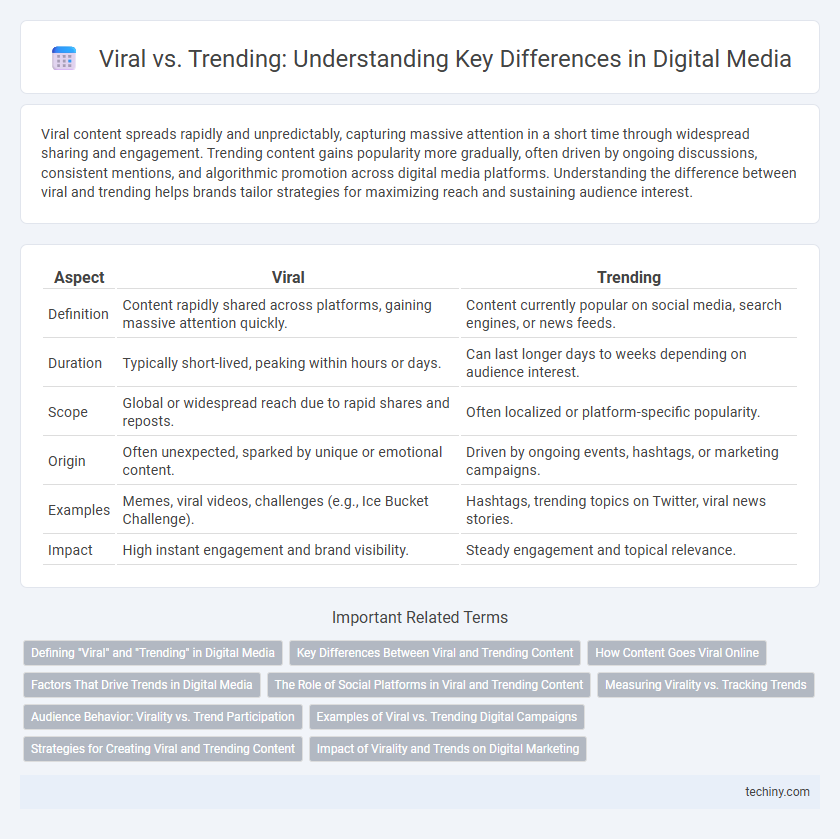 Viral vs. Trending: Understanding Key Differences in Digital Media

Viral content spreads rapidly and unpredictably, capturing massive attention in a short time through widespread sharing and engagement. Trending content gains popularity more gradually, often driven by ongoing discussions, consistent mentions, and algorithmic promotion across digital media platforms. Understanding the difference between viral and trending helps brands tailor strategies for maximizing reach and sustaining audience interest.

| Aspect | Viral | Trending |
|---|---|---|
| Definition | Content rapidly shared across platforms, gaining massive attention quickly. | Content currently popular on social media, search engines, or news feeds. |
| Duration | Typically short-lived, peaking within hours or days. | Can last longer days to weeks depending on audience interest. |
| Scope | Global or widespread reach due to rapid shares and reposts. | Often localized or platform-specific popularity. |
| Origin | Often unexpected, sparked by unique or emotional content. | Driven by ongoing events, hashtags, or marketing campaigns. |
| Examples | Memes, viral videos, challenges (e.g., Ice Bucket Challenge). | Hashtags, trending topics on Twitter, viral news stories. |
| Impact | High instant engagement and brand visibility. | Steady engagement and topical relevance. |

Important Related Terms

Defining "Viral" and "Trending" in Digital Media
Key Differences Between Viral and Trending Content
How Content Goes Viral Online
Factors That Drive Trends in Digital Media
The Role of Social Platforms in Viral and Trending Content
Measuring Virality vs. Tracking Trends
Audience Behavior: Virality vs. Trend Participation
Examples of Viral vs. Trending Digital Campaigns
Strategies for Creating Viral and Trending Content
Impact of Virality and Trends on Digital Marketing

techiny.com