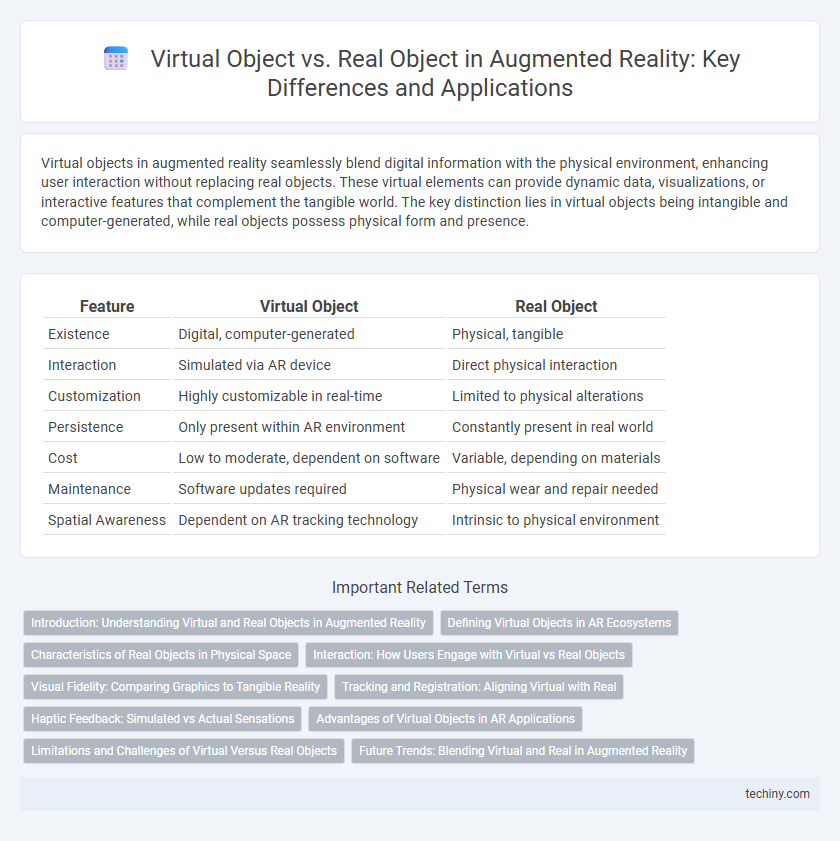 Virtual Object vs. Real Object in Augmented Reality: Key Differences and Applications

Virtual objects in augmented reality seamlessly blend digital information with the physical environment, enhancing user interaction without replacing real objects. These virtual elements can provide dynamic data, visualizations, or interactive features that complement the tangible world. The key distinction lies in virtual objects being intangible and computer-generated, while real objects possess physical form and presence.

| Feature | Virtual Object | Real Object |
|---|---|---|
| Existence | Digital, computer-generated | Physical, tangible |
| Interaction | Simulated via AR device | Direct physical interaction |
| Customization | Highly customizable in real-time | Limited to physical alterations |
| Persistence | Only present within AR environment | Constantly present in real world |
| Cost | Low to moderate, dependent on software | Variable, depending on materials |
| Maintenance | Software updates required | Physical wear and repair needed |
| Spatial Awareness | Dependent on AR tracking technology | Intrinsic to physical environment |

Important Related Terms

Introduction: Understanding Virtual and Real Objects in Augmented Reality
Defining Virtual Objects in AR Ecosystems
Characteristics of Real Objects in Physical Space
Interaction: How Users Engage with Virtual vs Real Objects
Visual Fidelity: Comparing Graphics to Tangible Reality
Tracking and Registration: Aligning Virtual with Real
Haptic Feedback: Simulated vs Actual Sensations
Advantages of Virtual Objects in AR Applications
Limitations and Challenges of Virtual Versus Real Objects
Future Trends: Blending Virtual and Real in Augmented Reality

techiny.com