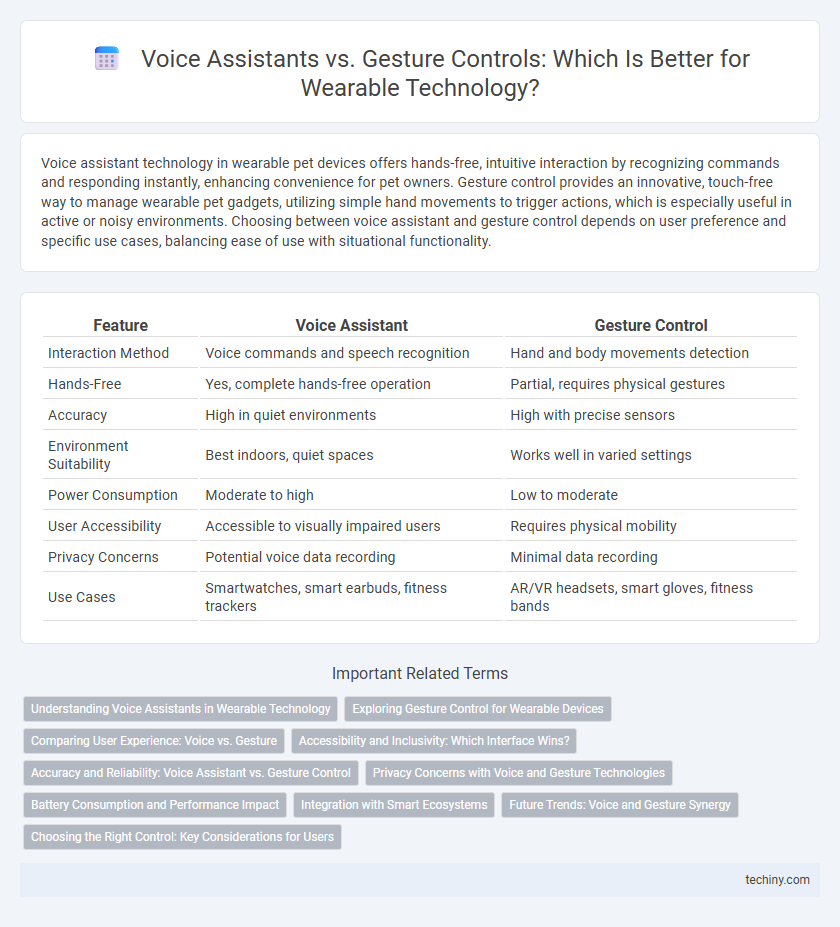 Voice Assistants vs. Gesture Controls: Which Is Better for Wearable Technology?

Voice assistant technology in wearable pet devices offers hands-free, intuitive interaction by recognizing commands and responding instantly, enhancing convenience for pet owners. Gesture control provides an innovative, touch-free way to manage wearable pet gadgets, utilizing simple hand movements to trigger actions, which is especially useful in active or noisy environments. Choosing between voice assistant and gesture control depends on user preference and specific use cases, balancing ease of use with situational functionality.

| Feature | Voice Assistant | Gesture Control |
|---|---|---|
| Interaction Method | Voice commands and speech recognition | Hand and body movements detection |
| Hands-Free | Yes, complete hands-free operation | Partial, requires physical gestures |
| Accuracy | High in quiet environments | High with precise sensors |
| Environment Suitability | Best indoors, quiet spaces | Works well in varied settings |
| Power Consumption | Moderate to high | Low to moderate |
| User Accessibility | Accessible to visually impaired users | Requires physical mobility |
| Privacy Concerns | Potential voice data recording | Minimal data recording |
| Use Cases | Smartwatches, smart earbuds, fitness trackers | AR/VR headsets, smart gloves, fitness bands |

Important Related Terms

Understanding Voice Assistants in Wearable Technology
Exploring Gesture Control for Wearable Devices
Comparing User Experience: Voice vs. Gesture
Accessibility and Inclusivity: Which Interface Wins?
Accuracy and Reliability: Voice Assistant vs. Gesture Control
Privacy Concerns with Voice and Gesture Technologies
Battery Consumption and Performance Impact
Integration with Smart Ecosystems
Future Trends: Voice and Gesture Synergy
Choosing the Right Control: Key Considerations for Users

techiny.com