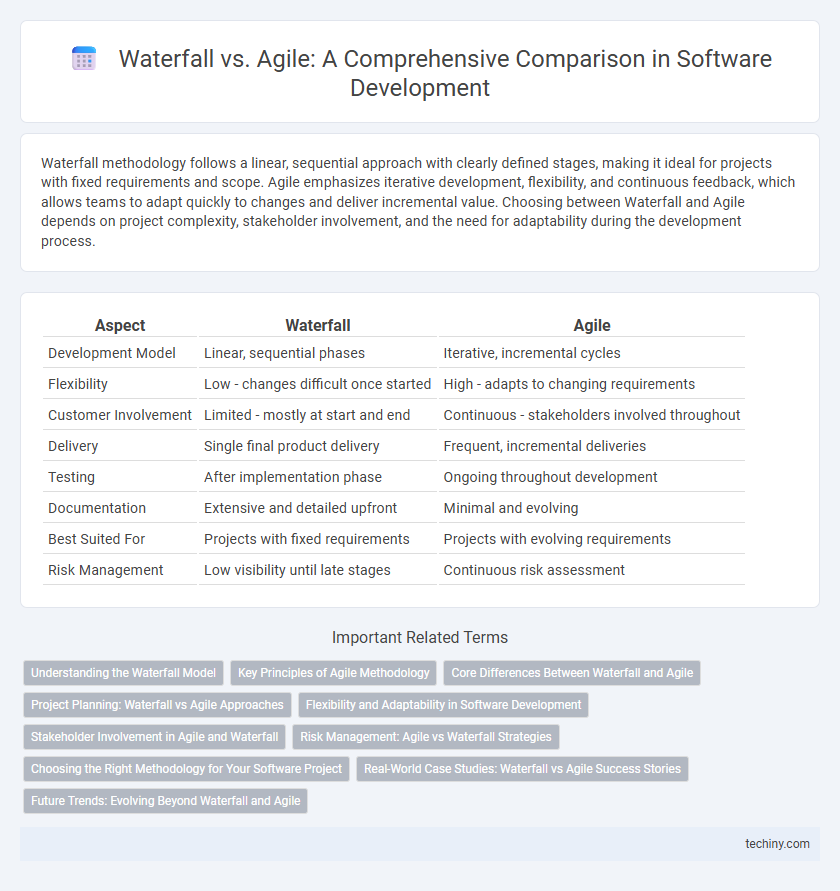 Waterfall vs. Agile: A Comprehensive Comparison in Software Development

Waterfall methodology follows a linear, sequential approach with clearly defined stages, making it ideal for projects with fixed requirements and scope. Agile emphasizes iterative development, flexibility, and continuous feedback, which allows teams to adapt quickly to changes and deliver incremental value. Choosing between Waterfall and Agile depends on project complexity, stakeholder involvement, and the need for adaptability during the development process.

| Aspect | Waterfall | Agile |
|---|---|---|
| Development Model | Linear, sequential phases | Iterative, incremental cycles |
| Flexibility | Low - changes difficult once started | High - adapts to changing requirements |
| Customer Involvement | Limited - mostly at start and end | Continuous - stakeholders involved throughout |
| Delivery | Single final product delivery | Frequent, incremental deliveries |
| Testing | After implementation phase | Ongoing throughout development |
| Documentation | Extensive and detailed upfront | Minimal and evolving |
| Best Suited For | Projects with fixed requirements | Projects with evolving requirements |
| Risk Management | Low visibility until late stages | Continuous risk assessment |

Important Related Terms

Understanding the Waterfall Model
Key Principles of Agile Methodology
Core Differences Between Waterfall and Agile
Project Planning: Waterfall vs Agile Approaches
Flexibility and Adaptability in Software Development
Stakeholder Involvement in Agile and Waterfall
Risk Management: Agile vs Waterfall Strategies
Choosing the Right Methodology for Your Software Project
Real-World Case Studies: Waterfall vs Agile Success Stories
Future Trends: Evolving Beyond Waterfall and Agile

techiny.com