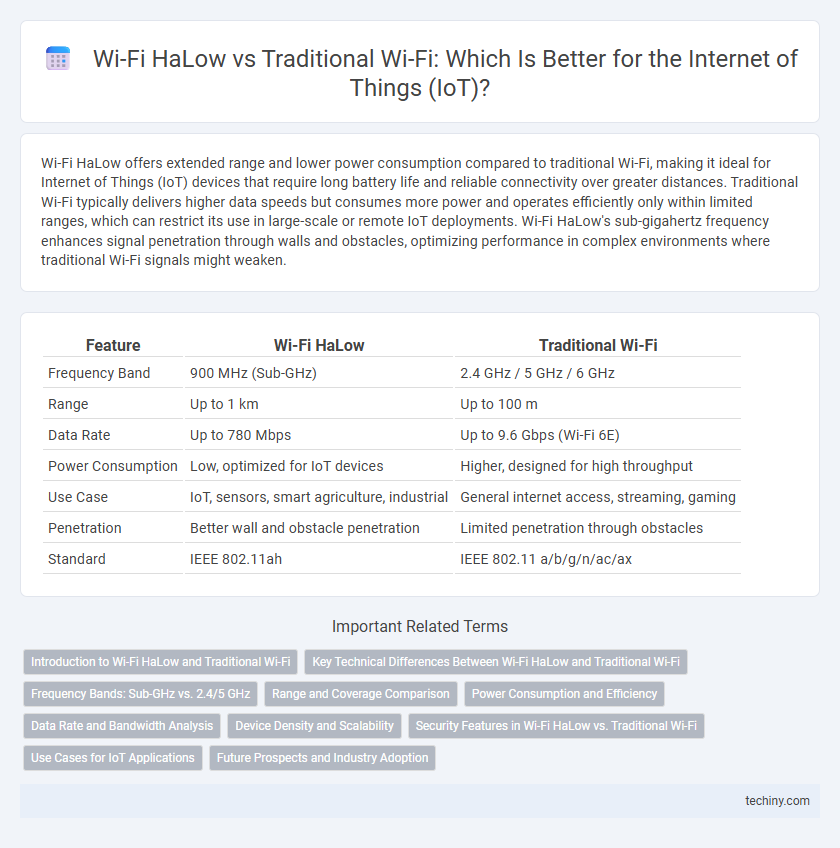 Wi-Fi HaLow vs Traditional Wi-Fi: Which Is Better for the Internet of Things (IoT)?

Wi-Fi HaLow offers extended range and lower power consumption compared to traditional Wi-Fi, making it ideal for Internet of Things (IoT) devices that require long battery life and reliable connectivity over greater distances. Traditional Wi-Fi typically delivers higher data speeds but consumes more power and operates efficiently only within limited ranges, which can restrict its use in large-scale or remote IoT deployments. Wi-Fi HaLow's sub-gigahertz frequency enhances signal penetration through walls and obstacles, optimizing performance in complex environments where traditional Wi-Fi signals might weaken.

| Feature | Wi-Fi HaLow | Traditional Wi-Fi |
|---|---|---|
| Frequency Band | 900 MHz (Sub-GHz) | 2.4 GHz / 5 GHz / 6 GHz |
| Range | Up to 1 km | Up to 100 m |
| Data Rate | Up to 780 Mbps | Up to 9.6 Gbps (Wi-Fi 6E) |
| Power Consumption | Low, optimized for IoT devices | Higher, designed for high throughput |
| Use Case | IoT, sensors, smart agriculture, industrial | General internet access, streaming, gaming |
| Penetration | Better wall and obstacle penetration | Limited penetration through obstacles |
| Standard | IEEE 802.11ah | IEEE 802.11 a/b/g/n/ac/ax |

Important Related Terms

Introduction to Wi-Fi HaLow and Traditional Wi-Fi
Key Technical Differences Between Wi-Fi HaLow and Traditional Wi-Fi
Frequency Bands: Sub-GHz vs. 2.4/5 GHz
Range and Coverage Comparison
Power Consumption and Efficiency
Data Rate and Bandwidth Analysis
Device Density and Scalability
Security Features in Wi-Fi HaLow vs. Traditional Wi-Fi
Use Cases for IoT Applications
Future Prospects and Industry Adoption

techiny.com