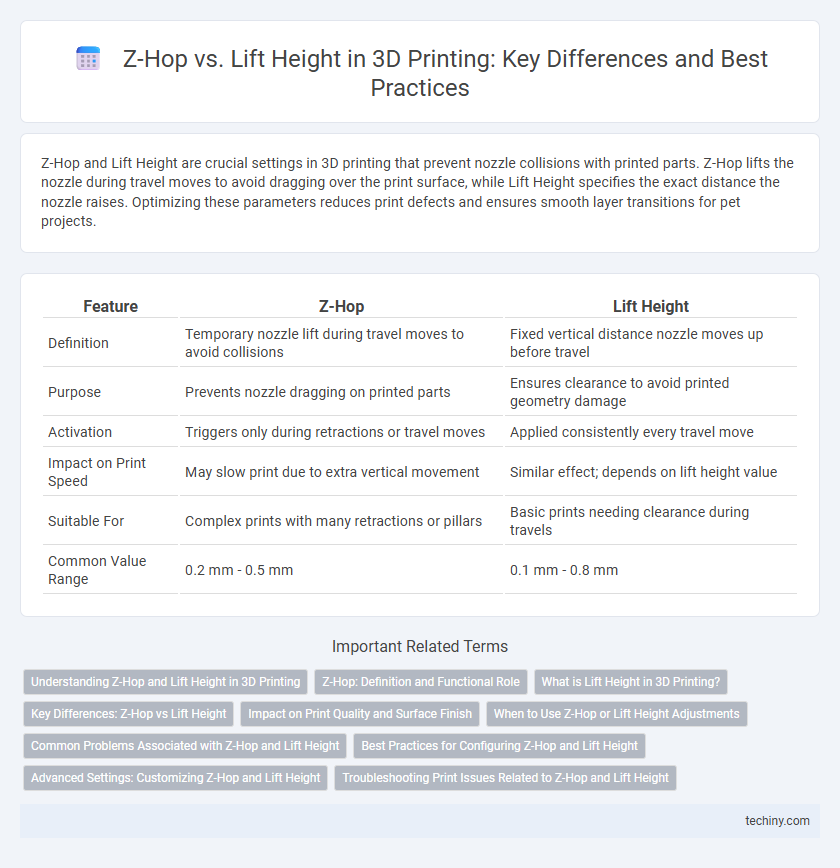 Z-Hop vs. Lift Height in 3D Printing: Key Differences and Best Practices

Z-Hop and Lift Height are crucial settings in 3D printing that prevent nozzle collisions with printed parts. Z-Hop lifts the nozzle during travel moves to avoid dragging over the print surface, while Lift Height specifies the exact distance the nozzle raises. Optimizing these parameters reduces print defects and ensures smooth layer transitions for pet projects.

| Feature | Z-Hop | Lift Height |
|---|---|---|
| Definition | Temporary nozzle lift during travel moves to avoid collisions | Fixed vertical distance nozzle moves up before travel |
| Purpose | Prevents nozzle dragging on printed parts | Ensures clearance to avoid printed geometry damage |
| Activation | Triggers only during retractions or travel moves | Applied consistently every travel move |
| Impact on Print Speed | May slow print due to extra vertical movement | Similar effect; depends on lift height value |
| Suitable For | Complex prints with many retractions or pillars | Basic prints needing clearance during travels |
| Common Value Range | 0.2 mm - 0.5 mm | 0.1 mm - 0.8 mm |

Important Related Terms

Understanding Z-Hop and Lift Height in 3D Printing
Z-Hop: Definition and Functional Role
What is Lift Height in 3D Printing?
Key Differences: Z-Hop vs Lift Height
Impact on Print Quality and Surface Finish
When to Use Z-Hop or Lift Height Adjustments
Common Problems Associated with Z-Hop and Lift Height
Best Practices for Configuring Z-Hop and Lift Height
Advanced Settings: Customizing Z-Hop and Lift Height
Troubleshooting Print Issues Related to Z-Hop and Lift Height

techiny.com