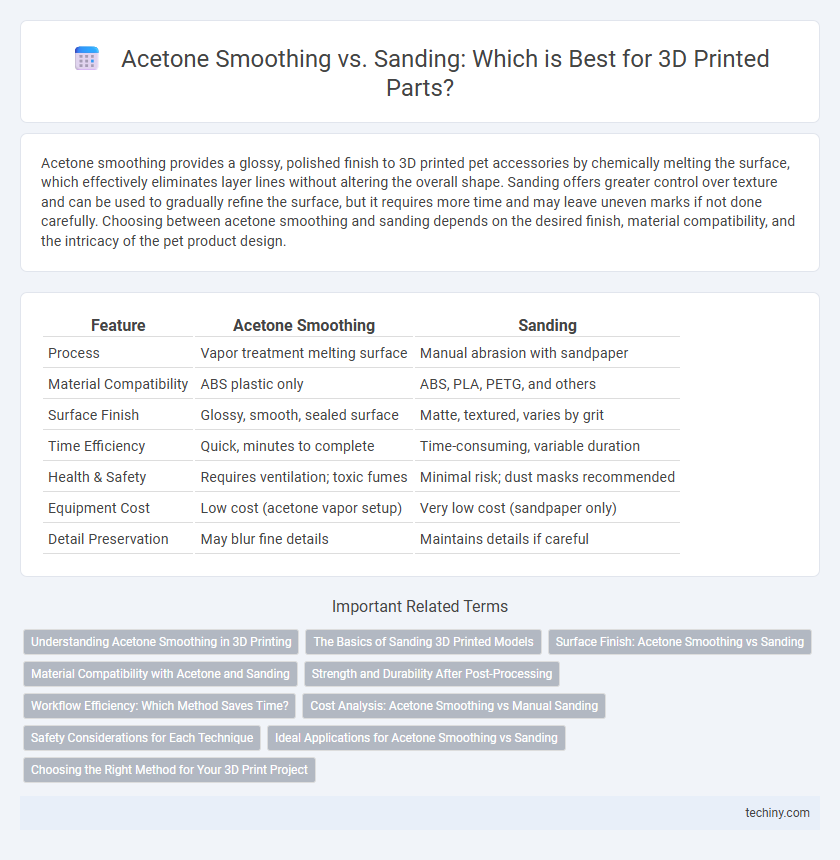 Acetone Smoothing vs. Sanding: Which is Best for 3D Printed Parts?

Acetone smoothing provides a glossy, polished finish to 3D printed pet accessories by chemically melting the surface, which effectively eliminates layer lines without altering the overall shape. Sanding offers greater control over texture and can be used to gradually refine the surface, but it requires more time and may leave uneven marks if not done carefully. Choosing between acetone smoothing and sanding depends on the desired finish, material compatibility, and the intricacy of the pet product design.

| Feature | Acetone Smoothing | Sanding |
|---|---|---|
| Process | Vapor treatment melting surface | Manual abrasion with sandpaper |
| Material Compatibility | ABS plastic only | ABS, PLA, PETG, and others |
| Surface Finish | Glossy, smooth, sealed surface | Matte, textured, varies by grit |
| Time Efficiency | Quick, minutes to complete | Time-consuming, variable duration |
| Health & Safety | Requires ventilation; toxic fumes | Minimal risk; dust masks recommended |
| Equipment Cost | Low cost (acetone vapor setup) | Very low cost (sandpaper only) |
| Detail Preservation | May blur fine details | Maintains details if careful |

Important Related Terms

Understanding Acetone Smoothing in 3D Printing
The Basics of Sanding 3D Printed Models
Surface Finish: Acetone Smoothing vs Sanding
Material Compatibility with Acetone and Sanding
Strength and Durability After Post-Processing
Workflow Efficiency: Which Method Saves Time?
Cost Analysis: Acetone Smoothing vs Manual Sanding
Safety Considerations for Each Technique
Ideal Applications for Acetone Smoothing vs Sanding
Choosing the Right Method for Your 3D Print Project

techiny.com