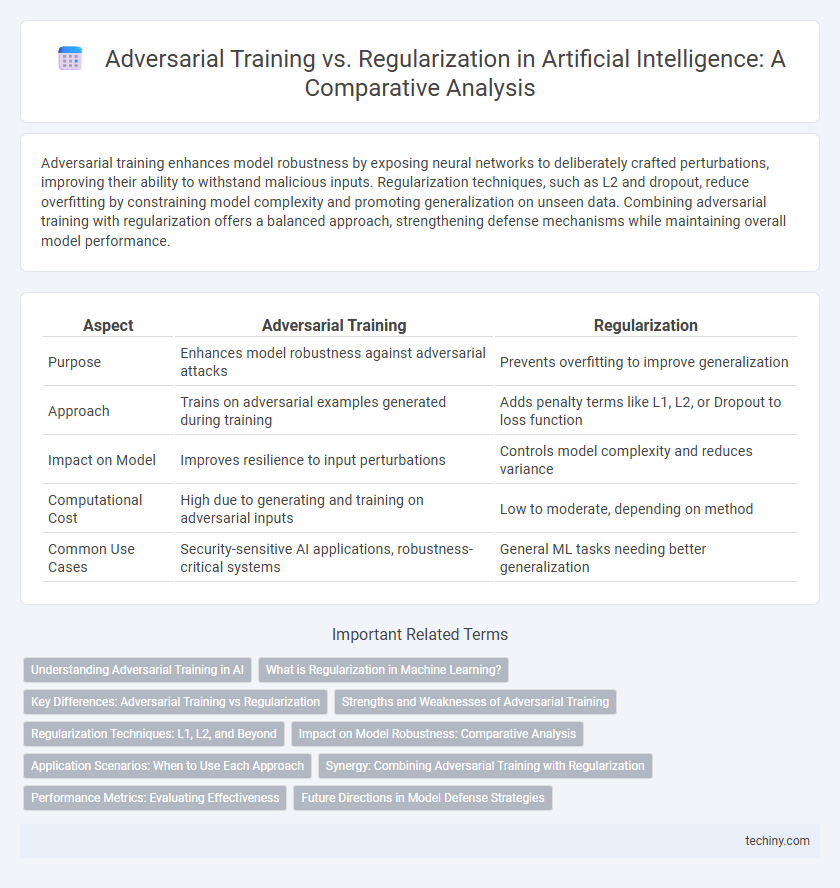 Adversarial Training vs. Regularization in Artificial Intelligence: A Comparative Analysis

Adversarial training enhances model robustness by exposing neural networks to deliberately crafted perturbations, improving their ability to withstand malicious inputs. Regularization techniques, such as L2 and dropout, reduce overfitting by constraining model complexity and promoting generalization on unseen data. Combining adversarial training with regularization offers a balanced approach, strengthening defense mechanisms while maintaining overall model performance.

| Aspect | Adversarial Training | Regularization |
|---|---|---|
| Purpose | Enhances model robustness against adversarial attacks | Prevents overfitting to improve generalization |
| Approach | Trains on adversarial examples generated during training | Adds penalty terms like L1, L2, or Dropout to loss function |
| Impact on Model | Improves resilience to input perturbations | Controls model complexity and reduces variance |
| Computational Cost | High due to generating and training on adversarial inputs | Low to moderate, depending on method |
| Common Use Cases | Security-sensitive AI applications, robustness-critical systems | General ML tasks needing better generalization |

Important Related Terms

Understanding Adversarial Training in AI
What is Regularization in Machine Learning?
Key Differences: Adversarial Training vs Regularization
Strengths and Weaknesses of Adversarial Training
Regularization Techniques: L1, L2, and Beyond
Impact on Model Robustness: Comparative Analysis
Application Scenarios: When to Use Each Approach
Synergy: Combining Adversarial Training with Regularization
Performance Metrics: Evaluating Effectiveness
Future Directions in Model Defense Strategies

techiny.com