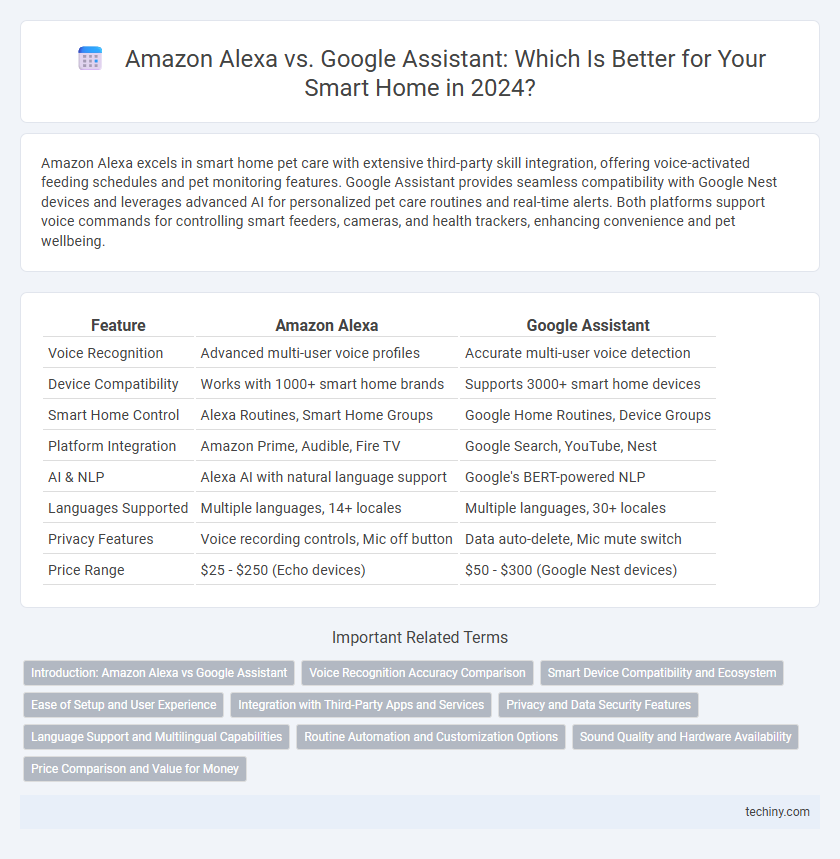 Amazon Alexa vs. Google Assistant: Which Is Better for Your Smart Home in 2024?

Amazon Alexa excels in smart home pet care with extensive third-party skill integration, offering voice-activated feeding schedules and pet monitoring features. Google Assistant provides seamless compatibility with Google Nest devices and leverages advanced AI for personalized pet care routines and real-time alerts. Both platforms support voice commands for controlling smart feeders, cameras, and health trackers, enhancing convenience and pet wellbeing.

| Feature | Amazon Alexa | Google Assistant |
|---|---|---|
| Voice Recognition | Advanced multi-user voice profiles | Accurate multi-user voice detection |
| Device Compatibility | Works with 1000+ smart home brands | Supports 3000+ smart home devices |
| Smart Home Control | Alexa Routines, Smart Home Groups | Google Home Routines, Device Groups |
| Platform Integration | Amazon Prime, Audible, Fire TV | Google Search, YouTube, Nest |
| AI & NLP | Alexa AI with natural language support | Google's BERT-powered NLP |
| Languages Supported | Multiple languages, 14+ locales | Multiple languages, 30+ locales |
| Privacy Features | Voice recording controls, Mic off button | Data auto-delete, Mic mute switch |
| Price Range | \$25 - \$250 (Echo devices) | \$50 - \$300 (Google Nest devices) |

Important Related Terms

Introduction: Amazon Alexa vs Google Assistant
Voice Recognition Accuracy Comparison
Smart Device Compatibility and Ecosystem
Ease of Setup and User Experience
Integration with Third-Party Apps and Services
Privacy and Data Security Features
Language Support and Multilingual Capabilities
Routine Automation and Customization Options
Sound Quality and Hardware Availability
Price Comparison and Value for Money

techiny.com