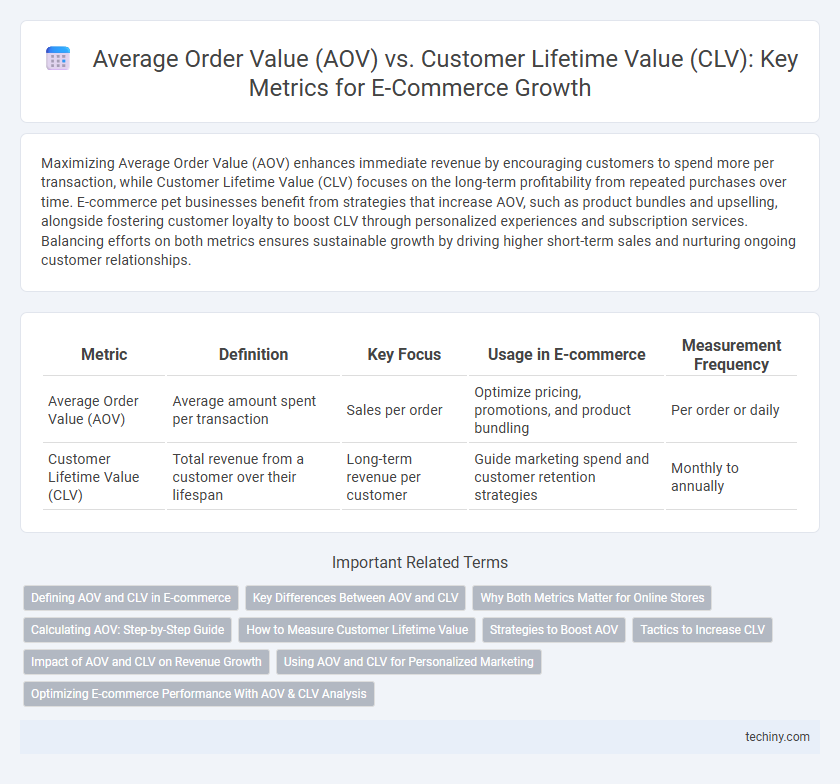 Average Order Value (AOV) vs. Customer Lifetime Value (CLV): Key Metrics for E-Commerce Growth

Maximizing Average Order Value (AOV) enhances immediate revenue by encouraging customers to spend more per transaction, while Customer Lifetime Value (CLV) focuses on the long-term profitability from repeated purchases over time. E-commerce pet businesses benefit from strategies that increase AOV, such as product bundles and upselling, alongside fostering customer loyalty to boost CLV through personalized experiences and subscription services. Balancing efforts on both metrics ensures sustainable growth by driving higher short-term sales and nurturing ongoing customer relationships.

| Metric | Definition | Key Focus | Usage in E-commerce | Measurement Frequency |
|---|---|---|---|---|
| Average Order Value (AOV) | Average amount spent per transaction | Sales per order | Optimize pricing, promotions, and product bundling | Per order or daily |
| Customer Lifetime Value (CLV) | Total revenue from a customer over their lifespan | Long-term revenue per customer | Guide marketing spend and customer retention strategies | Monthly to annually |

Important Related Terms

Defining AOV and CLV in E-commerce
Key Differences Between AOV and CLV
Why Both Metrics Matter for Online Stores
Calculating AOV: Step-by-Step Guide
How to Measure Customer Lifetime Value
Strategies to Boost AOV
Tactics to Increase CLV
Impact of AOV and CLV on Revenue Growth
Using AOV and CLV for Personalized Marketing
Optimizing E-commerce Performance With AOV & CLV Analysis

techiny.com