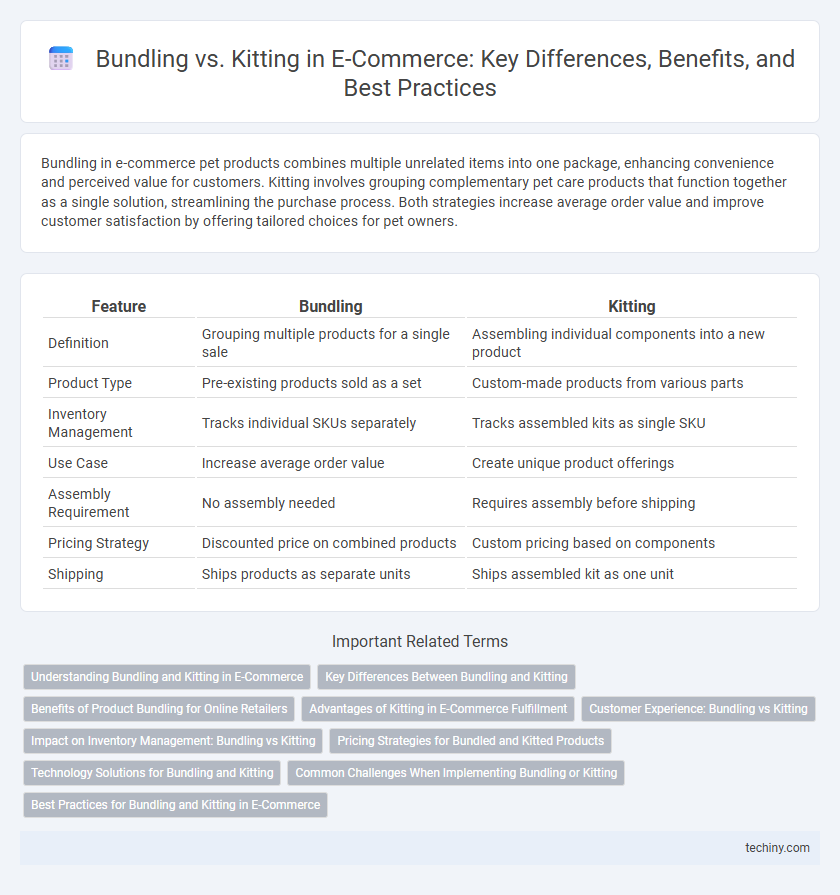 Bundling vs. Kitting in E-Commerce: Key Differences, Benefits, and Best Practices

Bundling in e-commerce pet products combines multiple unrelated items into one package, enhancing convenience and perceived value for customers. Kitting involves grouping complementary pet care products that function together as a single solution, streamlining the purchase process. Both strategies increase average order value and improve customer satisfaction by offering tailored choices for pet owners.

| Feature | Bundling | Kitting |
|---|---|---|
| Definition | Grouping multiple products for a single sale | Assembling individual components into a new product |
| Product Type | Pre-existing products sold as a set | Custom-made products from various parts |
| Inventory Management | Tracks individual SKUs separately | Tracks assembled kits as single SKU |
| Use Case | Increase average order value | Create unique product offerings |
| Assembly Requirement | No assembly needed | Requires assembly before shipping |
| Pricing Strategy | Discounted price on combined products | Custom pricing based on components |
| Shipping | Ships products as separate units | Ships assembled kit as one unit |

Important Related Terms

Understanding Bundling and Kitting in E-Commerce
Key Differences Between Bundling and Kitting
Benefits of Product Bundling for Online Retailers
Advantages of Kitting in E-Commerce Fulfillment
Customer Experience: Bundling vs Kitting
Impact on Inventory Management: Bundling vs Kitting
Pricing Strategies for Bundled and Kitted Products
Technology Solutions for Bundling and Kitting
Common Challenges When Implementing Bundling or Kitting
Best Practices for Bundling and Kitting in E-Commerce

techiny.com