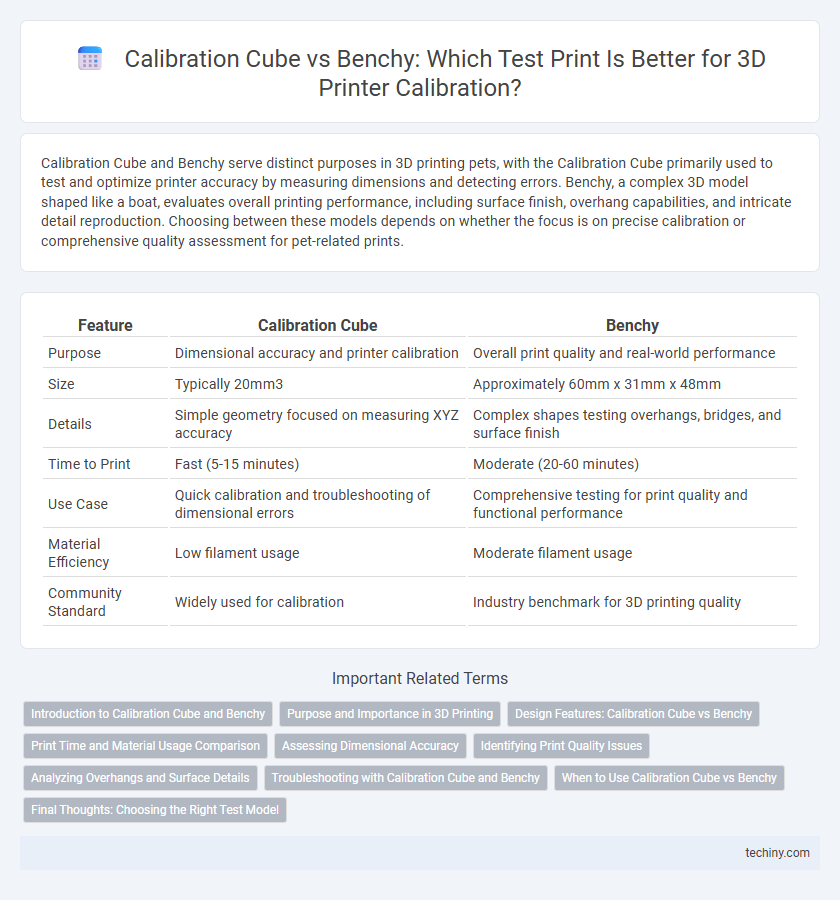 Calibration Cube vs Benchy: Which Test Print Is Better for 3D Printer Calibration?

Calibration Cube and Benchy serve distinct purposes in 3D printing pets, with the Calibration Cube primarily used to test and optimize printer accuracy by measuring dimensions and detecting errors. Benchy, a complex 3D model shaped like a boat, evaluates overall printing performance, including surface finish, overhang capabilities, and intricate detail reproduction. Choosing between these models depends on whether the focus is on precise calibration or comprehensive quality assessment for pet-related prints.

| Feature | Calibration Cube | Benchy |
|---|---|---|
| Purpose | Dimensional accuracy and printer calibration | Overall print quality and real-world performance |
| Size | Typically 20mm3 | Approximately 60mm x 31mm x 48mm |
| Details | Simple geometry focused on measuring XYZ accuracy | Complex shapes testing overhangs, bridges, and surface finish |
| Time to Print | Fast (5-15 minutes) | Moderate (20-60 minutes) |
| Use Case | Quick calibration and troubleshooting of dimensional errors | Comprehensive testing for print quality and functional performance |
| Material Efficiency | Low filament usage | Moderate filament usage |
| Community Standard | Widely used for calibration | Industry benchmark for 3D printing quality |

Important Related Terms

Introduction to Calibration Cube and Benchy
Purpose and Importance in 3D Printing
Design Features: Calibration Cube vs Benchy
Print Time and Material Usage Comparison
Assessing Dimensional Accuracy
Identifying Print Quality Issues
Analyzing Overhangs and Surface Details
Troubleshooting with Calibration Cube and Benchy
When to Use Calibration Cube vs Benchy
Final Thoughts: Choosing the Right Test Model

techiny.com