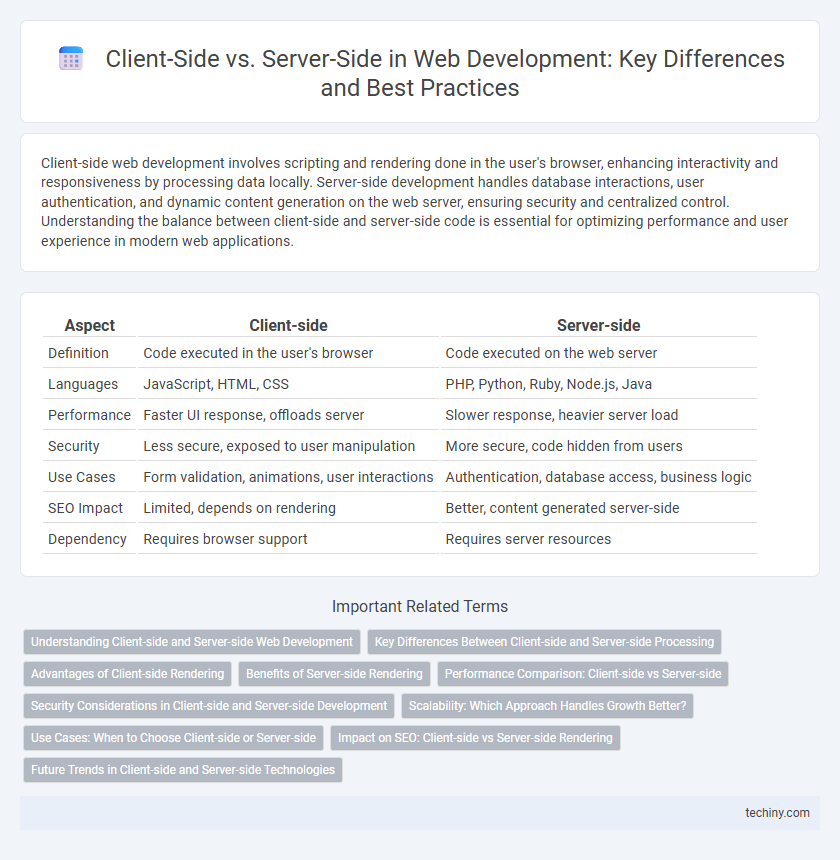 Client-Side vs. Server-Side in Web Development: Key Differences and Best Practices

Client-side web development involves scripting and rendering done in the user's browser, enhancing interactivity and responsiveness by processing data locally. Server-side development handles database interactions, user authentication, and dynamic content generation on the web server, ensuring security and centralized control. Understanding the balance between client-side and server-side code is essential for optimizing performance and user experience in modern web applications.

| Aspect | Client-side | Server-side |
|---|---|---|
| Definition | Code executed in the user's browser | Code executed on the web server |
| Languages | JavaScript, HTML, CSS | PHP, Python, Ruby, Node.js, Java |
| Performance | Faster UI response, offloads server | Slower response, heavier server load |
| Security | Less secure, exposed to user manipulation | More secure, code hidden from users |
| Use Cases | Form validation, animations, user interactions | Authentication, database access, business logic |
| SEO Impact | Limited, depends on rendering | Better, content generated server-side |
| Dependency | Requires browser support | Requires server resources |

Important Related Terms

Understanding Client-side and Server-side Web Development
Key Differences Between Client-side and Server-side Processing
Advantages of Client-side Rendering
Benefits of Server-side Rendering
Performance Comparison: Client-side vs Server-side
Security Considerations in Client-side and Server-side Development
Scalability: Which Approach Handles Growth Better?
Use Cases: When to Choose Client-side or Server-side
Impact on SEO: Client-side vs Server-side Rendering
Future Trends in Client-side and Server-side Technologies

techiny.com