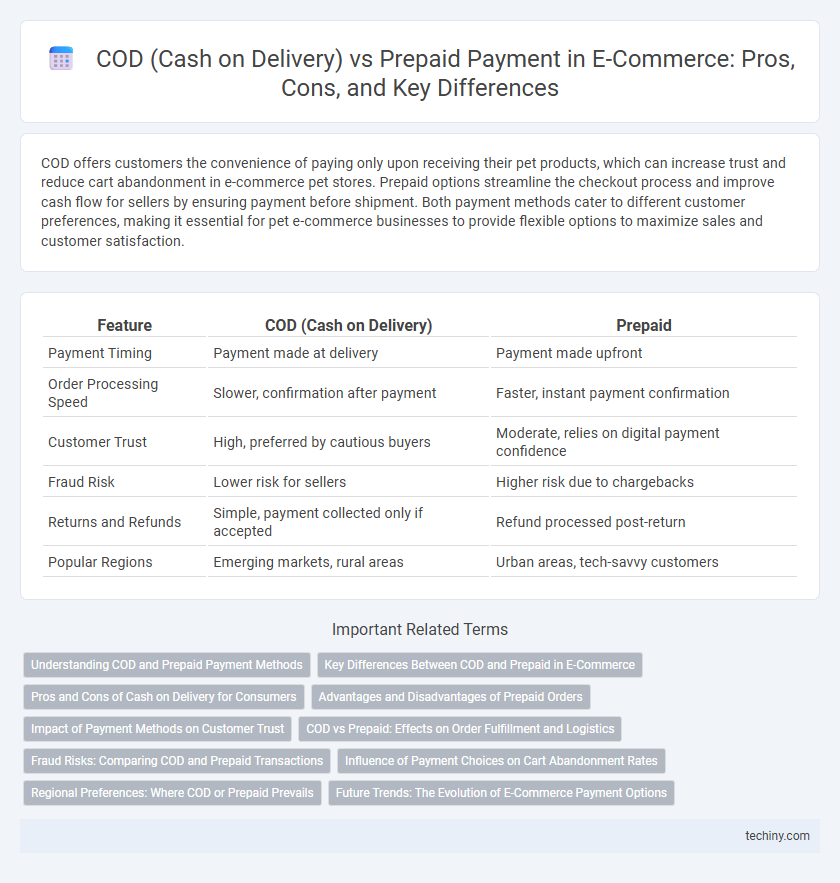 COD (Cash on Delivery) vs Prepaid Payment in E-Commerce: Pros, Cons, and Key Differences

COD offers customers the convenience of paying only upon receiving their pet products, which can increase trust and reduce cart abandonment in e-commerce pet stores. Prepaid options streamline the checkout process and improve cash flow for sellers by ensuring payment before shipment. Both payment methods cater to different customer preferences, making it essential for pet e-commerce businesses to provide flexible options to maximize sales and customer satisfaction.

| Feature | COD (Cash on Delivery) | Prepaid |
|---|---|---|
| Payment Timing | Payment made at delivery | Payment made upfront |
| Order Processing Speed | Slower, confirmation after payment | Faster, instant payment confirmation |
| Customer Trust | High, preferred by cautious buyers | Moderate, relies on digital payment confidence |
| Fraud Risk | Lower risk for sellers | Higher risk due to chargebacks |
| Returns and Refunds | Simple, payment collected only if accepted | Refund processed post-return |
| Popular Regions | Emerging markets, rural areas | Urban areas, tech-savvy customers |

Important Related Terms

Understanding COD and Prepaid Payment Methods
Key Differences Between COD and Prepaid in E-Commerce
Pros and Cons of Cash on Delivery for Consumers
Advantages and Disadvantages of Prepaid Orders
Impact of Payment Methods on Customer Trust
COD vs Prepaid: Effects on Order Fulfillment and Logistics
Fraud Risks: Comparing COD and Prepaid Transactions
Influence of Payment Choices on Cart Abandonment Rates
Regional Preferences: Where COD or Prepaid Prevails
Future Trends: The Evolution of E-Commerce Payment Options

techiny.com