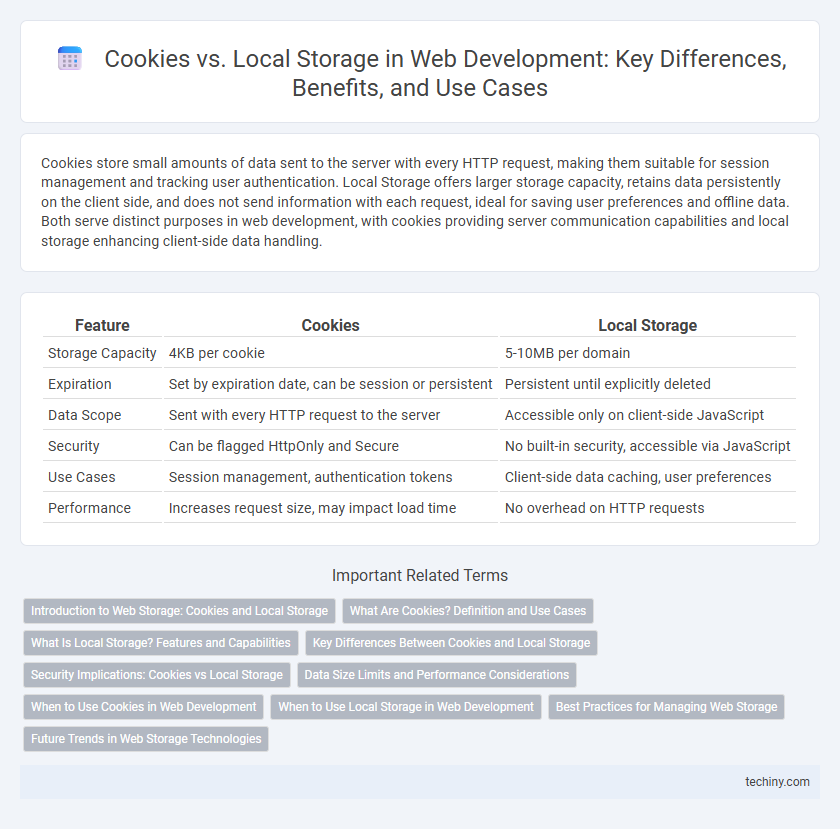 Cookies vs. Local Storage in Web Development: Key Differences, Benefits, and Use Cases

Cookies store small amounts of data sent to the server with every HTTP request, making them suitable for session management and tracking user authentication. Local Storage offers larger storage capacity, retains data persistently on the client side, and does not send information with each request, ideal for saving user preferences and offline data. Both serve distinct purposes in web development, with cookies providing server communication capabilities and local storage enhancing client-side data handling.

| Feature | Cookies | Local Storage |
|---|---|---|
| Storage Capacity | 4KB per cookie | 5-10MB per domain |
| Expiration | Set by expiration date, can be session or persistent | Persistent until explicitly deleted |
| Data Scope | Sent with every HTTP request to the server | Accessible only on client-side JavaScript |
| Security | Can be flagged HttpOnly and Secure | No built-in security, accessible via JavaScript |
| Use Cases | Session management, authentication tokens | Client-side data caching, user preferences |
| Performance | Increases request size, may impact load time | No overhead on HTTP requests |

Important Related Terms

Introduction to Web Storage: Cookies and Local Storage
What Are Cookies? Definition and Use Cases
What Is Local Storage? Features and Capabilities
Key Differences Between Cookies and Local Storage
Security Implications: Cookies vs Local Storage
Data Size Limits and Performance Considerations
When to Use Cookies in Web Development
When to Use Local Storage in Web Development
Best Practices for Managing Web Storage
Future Trends in Web Storage Technologies

techiny.com