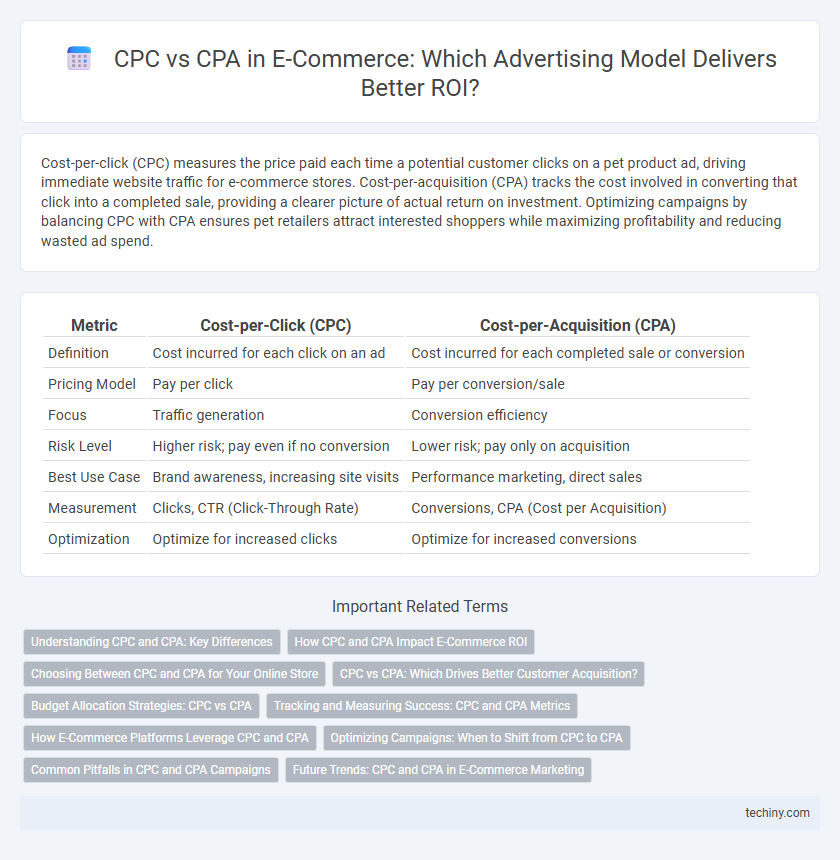 CPC vs CPA in E-Commerce: Which Advertising Model Delivers Better ROI?

Cost-per-click (CPC) measures the price paid each time a potential customer clicks on a pet product ad, driving immediate website traffic for e-commerce stores. Cost-per-acquisition (CPA) tracks the cost involved in converting that click into a completed sale, providing a clearer picture of actual return on investment. Optimizing campaigns by balancing CPC with CPA ensures pet retailers attract interested shoppers while maximizing profitability and reducing wasted ad spend.

| Metric | Cost-per-Click (CPC) | Cost-per-Acquisition (CPA) |
|---|---|---|
| Definition | Cost incurred for each click on an ad | Cost incurred for each completed sale or conversion |
| Pricing Model | Pay per click | Pay per conversion/sale |
| Focus | Traffic generation | Conversion efficiency |
| Risk Level | Higher risk; pay even if no conversion | Lower risk; pay only on acquisition |
| Best Use Case | Brand awareness, increasing site visits | Performance marketing, direct sales |
| Measurement | Clicks, CTR (Click-Through Rate) | Conversions, CPA (Cost per Acquisition) |
| Optimization | Optimize for increased clicks | Optimize for increased conversions |

Important Related Terms

Understanding CPC and CPA: Key Differences
How CPC and CPA Impact E-Commerce ROI
Choosing Between CPC and CPA for Your Online Store
CPC vs CPA: Which Drives Better Customer Acquisition?
Budget Allocation Strategies: CPC vs CPA
Tracking and Measuring Success: CPC and CPA Metrics
How E-Commerce Platforms Leverage CPC and CPA
Optimizing Campaigns: When to Shift from CPC to CPA
Common Pitfalls in CPC and CPA Campaigns
Future Trends: CPC and CPA in E-Commerce Marketing

techiny.com