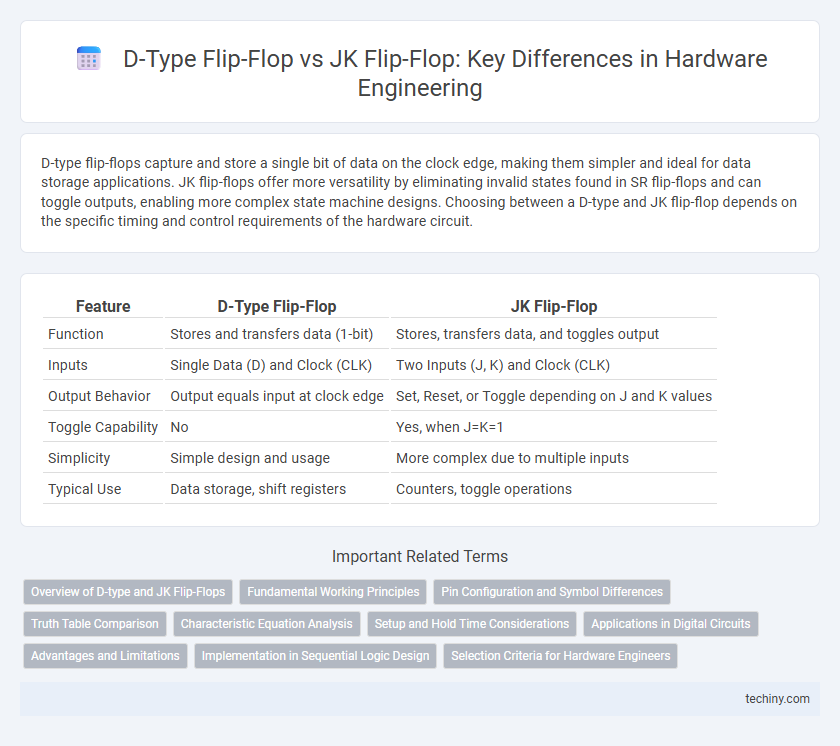 D-Type Flip-Flop vs JK Flip-Flop: Key Differences in Hardware Engineering

D-type flip-flops capture and store a single bit of data on the clock edge, making them simpler and ideal for data storage applications. JK flip-flops offer more versatility by eliminating invalid states found in SR flip-flops and can toggle outputs, enabling more complex state machine designs. Choosing between a D-type and JK flip-flop depends on the specific timing and control requirements of the hardware circuit.

| Feature | D-Type Flip-Flop | JK Flip-Flop |
|---|---|---|
| Function | Stores and transfers data (1-bit) | Stores, transfers data, and toggles output |
| Inputs | Single Data (D) and Clock (CLK) | Two Inputs (J, K) and Clock (CLK) |
| Output Behavior | Output equals input at clock edge | Set, Reset, or Toggle depending on J and K values |
| Toggle Capability | No | Yes, when J=K=1 |
| Simplicity | Simple design and usage | More complex due to multiple inputs |
| Typical Use | Data storage, shift registers | Counters, toggle operations |

Important Related Terms

Overview of D-type and JK Flip-Flops
Fundamental Working Principles
Pin Configuration and Symbol Differences
Truth Table Comparison
Characteristic Equation Analysis
Setup and Hold Time Considerations
Applications in Digital Circuits
Advantages and Limitations
Implementation in Sequential Logic Design
Selection Criteria for Hardware Engineers

techiny.com