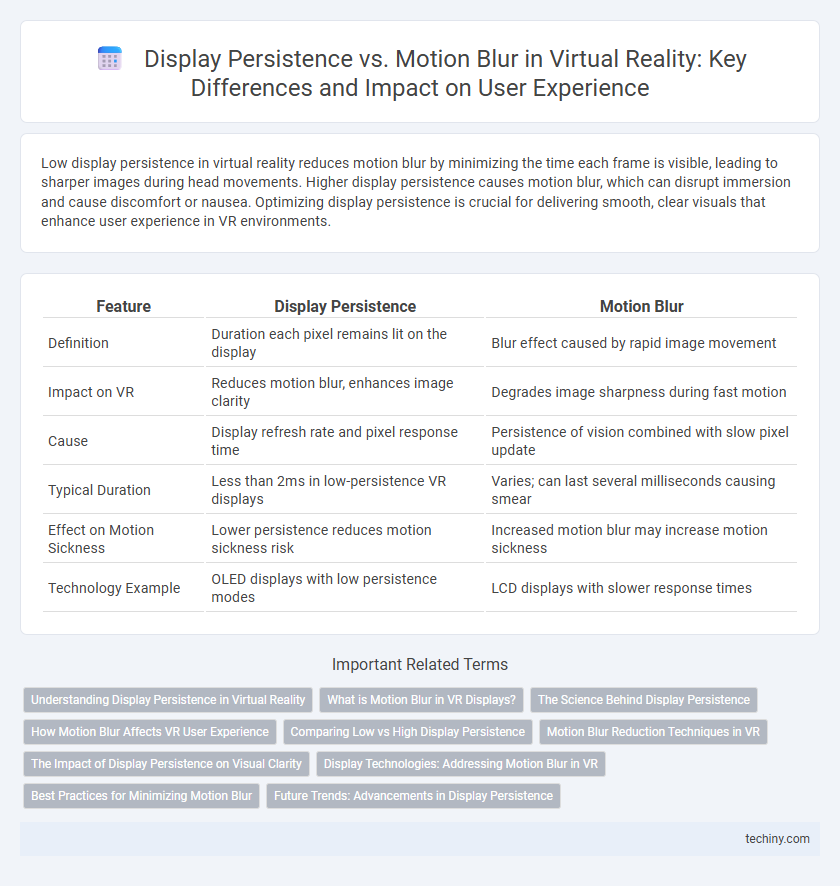 Display Persistence vs. Motion Blur in Virtual Reality: Key Differences and Impact on User Experience

Low display persistence in virtual reality reduces motion blur by minimizing the time each frame is visible, leading to sharper images during head movements. Higher display persistence causes motion blur, which can disrupt immersion and cause discomfort or nausea. Optimizing display persistence is crucial for delivering smooth, clear visuals that enhance user experience in VR environments.

| Feature | Display Persistence | Motion Blur |
|---|---|---|
| Definition | Duration each pixel remains lit on the display | Blur effect caused by rapid image movement |
| Impact on VR | Reduces motion blur, enhances image clarity | Degrades image sharpness during fast motion |
| Cause | Display refresh rate and pixel response time | Persistence of vision combined with slow pixel update |
| Typical Duration | Less than 2ms in low-persistence VR displays | Varies; can last several milliseconds causing smear |
| Effect on Motion Sickness | Lower persistence reduces motion sickness risk | Increased motion blur may increase motion sickness |
| Technology Example | OLED displays with low persistence modes | LCD displays with slower response times |

Important Related Terms

Understanding Display Persistence in Virtual Reality
What is Motion Blur in VR Displays?
The Science Behind Display Persistence
How Motion Blur Affects VR User Experience
Comparing Low vs High Display Persistence
Motion Blur Reduction Techniques in VR
The Impact of Display Persistence on Visual Clarity
Display Technologies: Addressing Motion Blur in VR
Best Practices for Minimizing Motion Blur
Future Trends: Advancements in Display Persistence

techiny.com