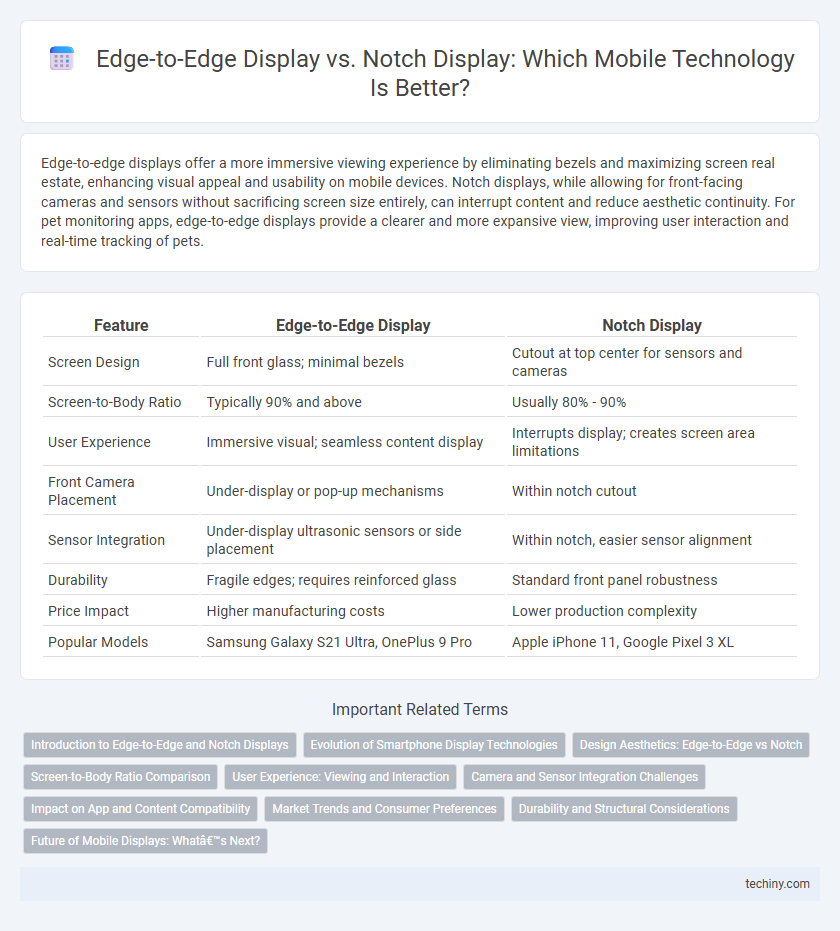 Edge-to-Edge Display vs. Notch Display: Which Mobile Technology Is Better?

Edge-to-edge displays offer a more immersive viewing experience by eliminating bezels and maximizing screen real estate, enhancing visual appeal and usability on mobile devices. Notch displays, while allowing for front-facing cameras and sensors without sacrificing screen size entirely, can interrupt content and reduce aesthetic continuity. For pet monitoring apps, edge-to-edge displays provide a clearer and more expansive view, improving user interaction and real-time tracking of pets.

| Feature | Edge-to-Edge Display | Notch Display |
|---|---|---|
| Screen Design | Full front glass; minimal bezels | Cutout at top center for sensors and cameras |
| Screen-to-Body Ratio | Typically 90% and above | Usually 80% - 90% |
| User Experience | Immersive visual; seamless content display | Interrupts display; creates screen area limitations |
| Front Camera Placement | Under-display or pop-up mechanisms | Within notch cutout |
| Sensor Integration | Under-display ultrasonic sensors or side placement | Within notch, easier sensor alignment |
| Durability | Fragile edges; requires reinforced glass | Standard front panel robustness |
| Price Impact | Higher manufacturing costs | Lower production complexity |
| Popular Models | Samsung Galaxy S21 Ultra, OnePlus 9 Pro | Apple iPhone 11, Google Pixel 3 XL |

Important Related Terms

Introduction to Edge-to-Edge and Notch Displays
Evolution of Smartphone Display Technologies
Design Aesthetics: Edge-to-Edge vs Notch
Screen-to-Body Ratio Comparison
User Experience: Viewing and Interaction
Camera and Sensor Integration Challenges
Impact on App and Content Compatibility
Market Trends and Consumer Preferences
Durability and Structural Considerations
Future of Mobile Displays: Whatâ€™s Next?

techiny.com