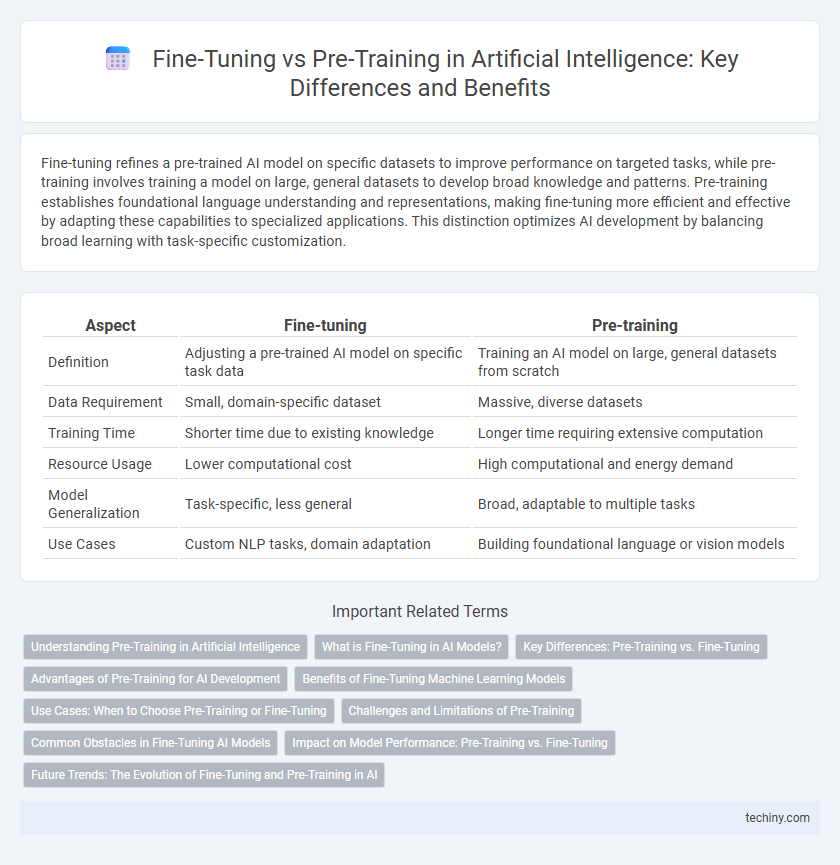 Fine-Tuning vs Pre-Training in Artificial Intelligence: Key Differences and Benefits

Fine-tuning refines a pre-trained AI model on specific datasets to improve performance on targeted tasks, while pre-training involves training a model on large, general datasets to develop broad knowledge and patterns. Pre-training establishes foundational language understanding and representations, making fine-tuning more efficient and effective by adapting these capabilities to specialized applications. This distinction optimizes AI development by balancing broad learning with task-specific customization.

| Aspect | Fine-tuning | Pre-training |
|---|---|---|
| Definition | Adjusting a pre-trained AI model on specific task data | Training an AI model on large, general datasets from scratch |
| Data Requirement | Small, domain-specific dataset | Massive, diverse datasets |
| Training Time | Shorter time due to existing knowledge | Longer time requiring extensive computation |
| Resource Usage | Lower computational cost | High computational and energy demand |
| Model Generalization | Task-specific, less general | Broad, adaptable to multiple tasks |
| Use Cases | Custom NLP tasks, domain adaptation | Building foundational language or vision models |

Important Related Terms

Understanding Pre-Training in Artificial Intelligence
What is Fine-Tuning in AI Models?
Key Differences: Pre-Training vs. Fine-Tuning
Advantages of Pre-Training for AI Development
Benefits of Fine-Tuning Machine Learning Models
Use Cases: When to Choose Pre-Training or Fine-Tuning
Challenges and Limitations of Pre-Training
Common Obstacles in Fine-Tuning AI Models
Impact on Model Performance: Pre-Training vs. Fine-Tuning
Future Trends: The Evolution of Fine-Tuning and Pre-Training in AI

techiny.com