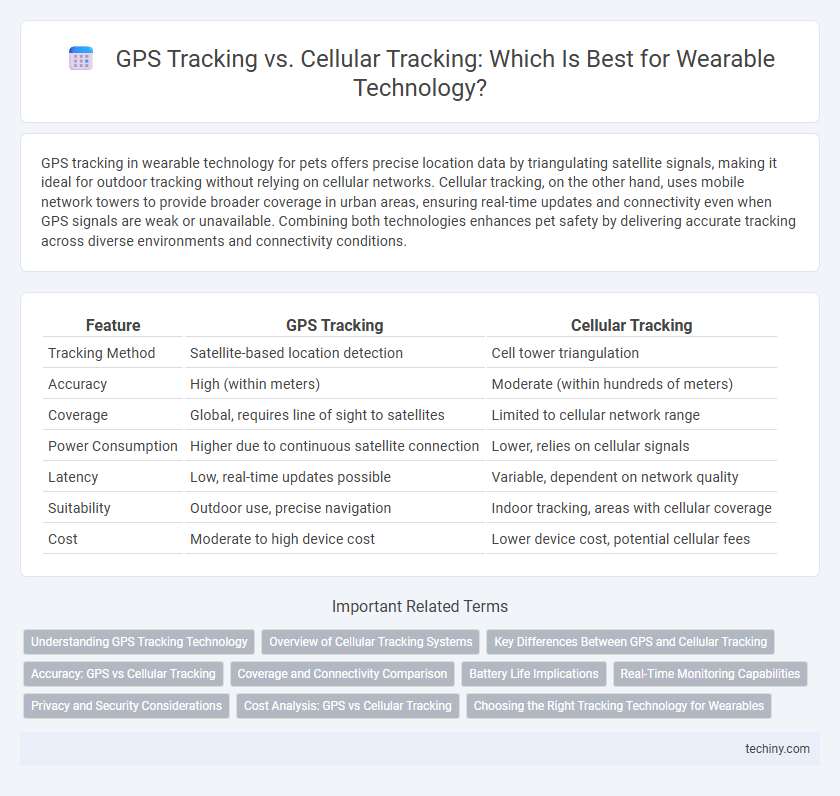 GPS Tracking vs. Cellular Tracking: Which Is Best for Wearable Technology?

GPS tracking in wearable technology for pets offers precise location data by triangulating satellite signals, making it ideal for outdoor tracking without relying on cellular networks. Cellular tracking, on the other hand, uses mobile network towers to provide broader coverage in urban areas, ensuring real-time updates and connectivity even when GPS signals are weak or unavailable. Combining both technologies enhances pet safety by delivering accurate tracking across diverse environments and connectivity conditions.

| Feature | GPS Tracking | Cellular Tracking |
|---|---|---|
| Tracking Method | Satellite-based location detection | Cell tower triangulation |
| Accuracy | High (within meters) | Moderate (within hundreds of meters) |
| Coverage | Global, requires line of sight to satellites | Limited to cellular network range |
| Power Consumption | Higher due to continuous satellite connection | Lower, relies on cellular signals |
| Latency | Low, real-time updates possible | Variable, dependent on network quality |
| Suitability | Outdoor use, precise navigation | Indoor tracking, areas with cellular coverage |
| Cost | Moderate to high device cost | Lower device cost, potential cellular fees |

Important Related Terms

Understanding GPS Tracking Technology
Overview of Cellular Tracking Systems
Key Differences Between GPS and Cellular Tracking
Accuracy: GPS vs Cellular Tracking
Coverage and Connectivity Comparison
Battery Life Implications
Real-Time Monitoring Capabilities
Privacy and Security Considerations
Cost Analysis: GPS vs Cellular Tracking
Choosing the Right Tracking Technology for Wearables

techiny.com