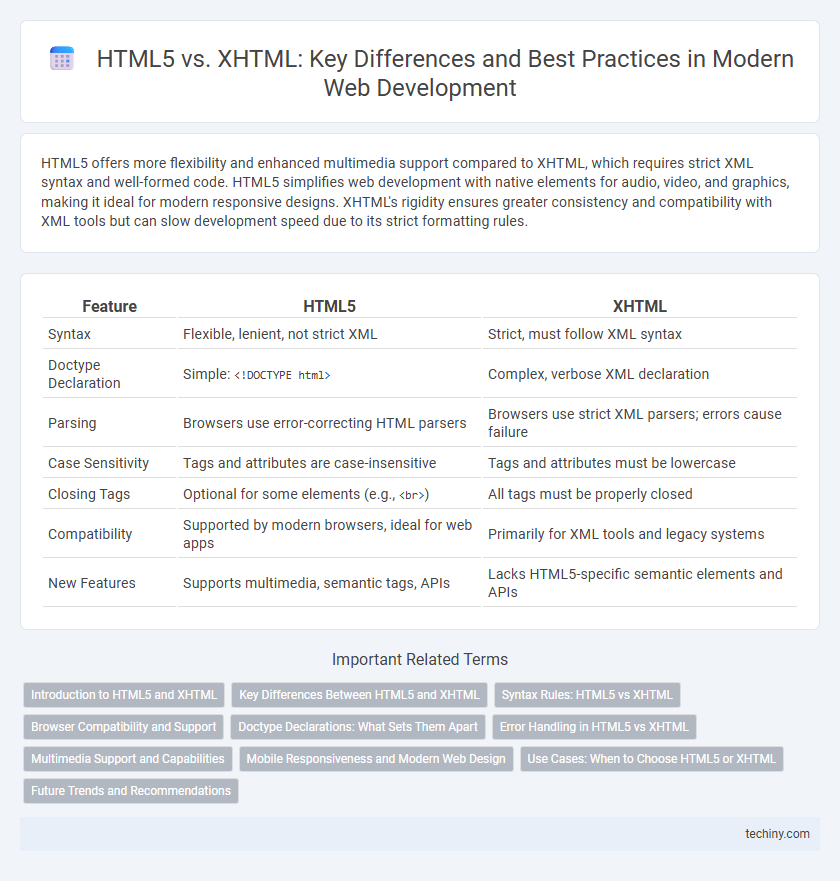 HTML5 vs. XHTML: Key Differences and Best Practices in Modern Web Development

HTML5 offers more flexibility and enhanced multimedia support compared to XHTML, which requires strict XML syntax and well-formed code. HTML5 simplifies web development with native elements for audio, video, and graphics, making it ideal for modern responsive designs. XHTML's rigidity ensures greater consistency and compatibility with XML tools but can slow development speed due to its strict formatting rules.

| Feature | HTML5 | XHTML |
|---|---|---|
| Syntax | Flexible, lenient, not strict XML | Strict, must follow XML syntax |
| Doctype Declaration | Simple: <!DOCTYPE html> | Complex, verbose XML declaration |
| Parsing | Browsers use error-correcting HTML parsers | Browsers use strict XML parsers; errors cause failure |
| Case Sensitivity | Tags and attributes are case-insensitive | Tags and attributes must be lowercase |
| Closing Tags | Optional for some elements (e.g., <br>) | All tags must be properly closed |
| Compatibility | Supported by modern browsers, ideal for web apps | Primarily for XML tools and legacy systems |
| New Features | Supports multimedia, semantic tags, APIs | Lacks HTML5-specific semantic elements and APIs |

Important Related Terms

Introduction to HTML5 and XHTML
Key Differences Between HTML5 and XHTML
Syntax Rules: HTML5 vs XHTML
Browser Compatibility and Support
Doctype Declarations: What Sets Them Apart
Error Handling in HTML5 vs XHTML
Multimedia Support and Capabilities
Mobile Responsiveness and Modern Web Design
Use Cases: When to Choose HTML5 or XHTML
Future Trends and Recommendations

techiny.com