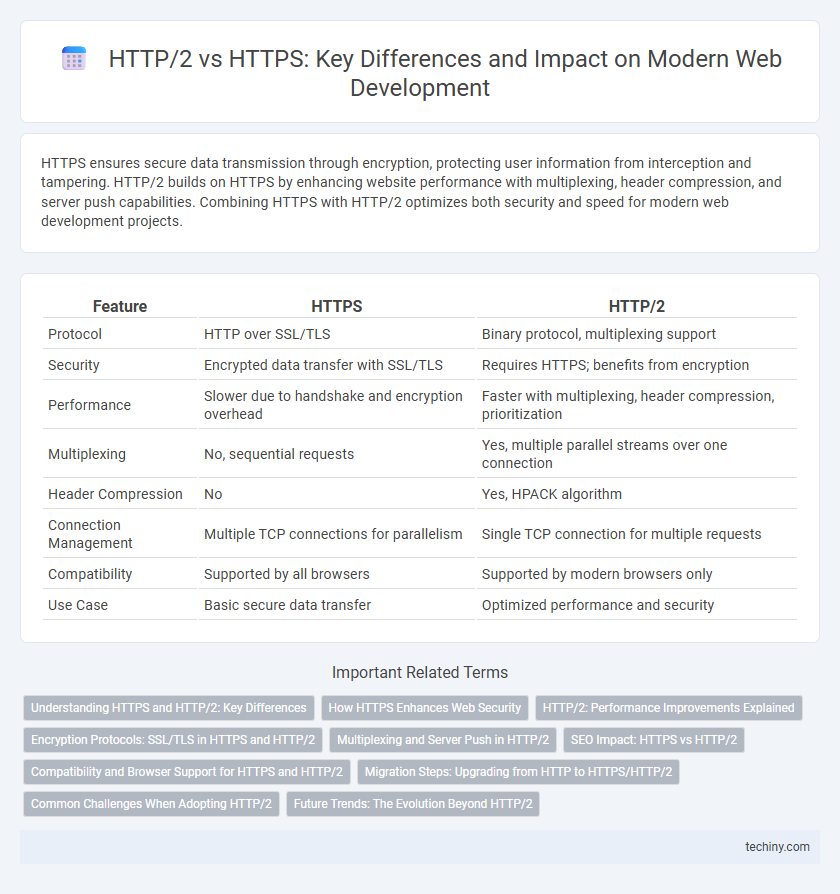 HTTP/2 vs HTTPS: Key Differences and Impact on Modern Web Development

HTTPS ensures secure data transmission through encryption, protecting user information from interception and tampering. HTTP/2 builds on HTTPS by enhancing website performance with multiplexing, header compression, and server push capabilities. Combining HTTPS with HTTP/2 optimizes both security and speed for modern web development projects.

| Feature | HTTPS | HTTP/2 |
|---|---|---|
| Protocol | HTTP over SSL/TLS | Binary protocol, multiplexing support |
| Security | Encrypted data transfer with SSL/TLS | Requires HTTPS; benefits from encryption |
| Performance | Slower due to handshake and encryption overhead | Faster with multiplexing, header compression, prioritization |
| Multiplexing | No, sequential requests | Yes, multiple parallel streams over one connection |
| Header Compression | No | Yes, HPACK algorithm |
| Connection Management | Multiple TCP connections for parallelism | Single TCP connection for multiple requests |
| Compatibility | Supported by all browsers | Supported by modern browsers only |
| Use Case | Basic secure data transfer | Optimized performance and security |

Important Related Terms

Understanding HTTPS and HTTP/2: Key Differences
How HTTPS Enhances Web Security
HTTP/2: Performance Improvements Explained
Encryption Protocols: SSL/TLS in HTTPS and HTTP/2
Multiplexing and Server Push in HTTP/2
SEO Impact: HTTPS vs HTTP/2
Compatibility and Browser Support for HTTPS and HTTP/2
Migration Steps: Upgrading from HTTP to HTTPS/HTTP/2
Common Challenges When Adopting HTTP/2
Future Trends: The Evolution Beyond HTTP/2

techiny.com