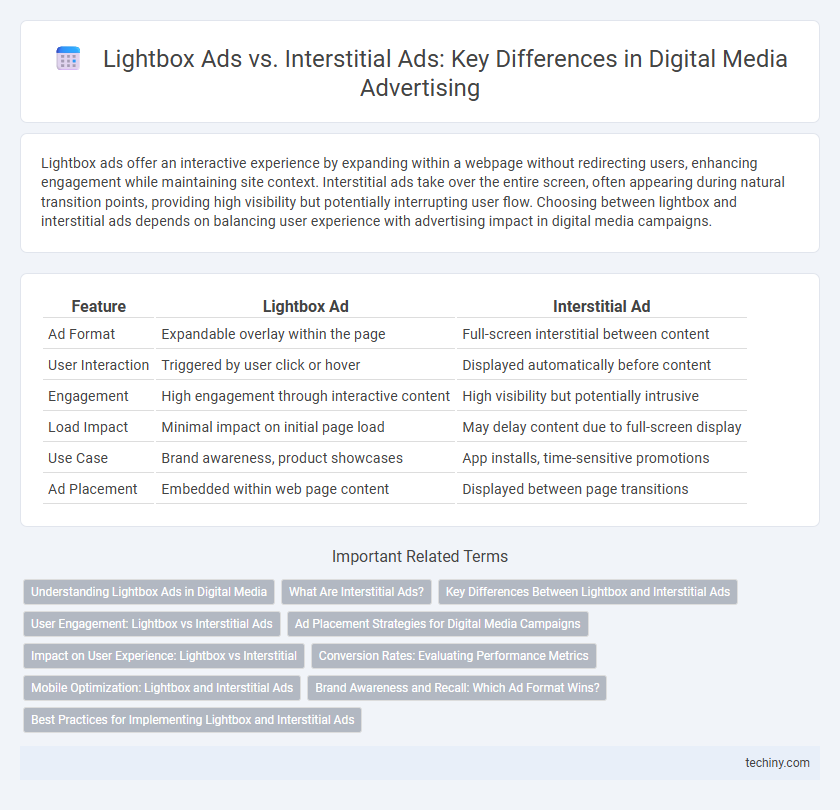 Lightbox Ads vs. Interstitial Ads: Key Differences in Digital Media Advertising

Lightbox ads offer an interactive experience by expanding within a webpage without redirecting users, enhancing engagement while maintaining site context. Interstitial ads take over the entire screen, often appearing during natural transition points, providing high visibility but potentially interrupting user flow. Choosing between lightbox and interstitial ads depends on balancing user experience with advertising impact in digital media campaigns.

| Feature | Lightbox Ad | Interstitial Ad |
|---|---|---|
| Ad Format | Expandable overlay within the page | Full-screen interstitial between content |
| User Interaction | Triggered by user click or hover | Displayed automatically before content |
| Engagement | High engagement through interactive content | High visibility but potentially intrusive |
| Load Impact | Minimal impact on initial page load | May delay content due to full-screen display |
| Use Case | Brand awareness, product showcases | App installs, time-sensitive promotions |
| Ad Placement | Embedded within web page content | Displayed between page transitions |

Important Related Terms

Understanding Lightbox Ads in Digital Media
What Are Interstitial Ads?
Key Differences Between Lightbox and Interstitial Ads
User Engagement: Lightbox vs Interstitial Ads
Ad Placement Strategies for Digital Media Campaigns
Impact on User Experience: Lightbox vs Interstitial
Conversion Rates: Evaluating Performance Metrics
Mobile Optimization: Lightbox and Interstitial Ads
Brand Awareness and Recall: Which Ad Format Wins?
Best Practices for Implementing Lightbox and Interstitial Ads

techiny.com