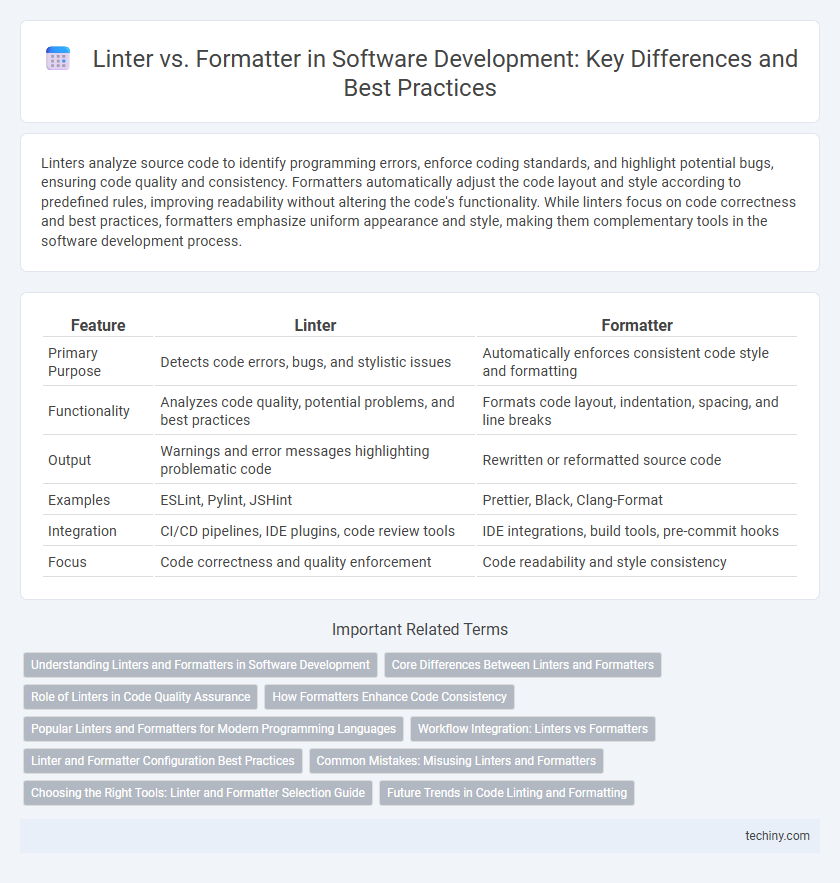 Linter vs. Formatter in Software Development: Key Differences and Best Practices

Linters analyze source code to identify programming errors, enforce coding standards, and highlight potential bugs, ensuring code quality and consistency. Formatters automatically adjust the code layout and style according to predefined rules, improving readability without altering the code's functionality. While linters focus on code correctness and best practices, formatters emphasize uniform appearance and style, making them complementary tools in the software development process.

| Feature | Linter | Formatter |
|---|---|---|
| Primary Purpose | Detects code errors, bugs, and stylistic issues | Automatically enforces consistent code style and formatting |
| Functionality | Analyzes code quality, potential problems, and best practices | Formats code layout, indentation, spacing, and line breaks |
| Output | Warnings and error messages highlighting problematic code | Rewritten or reformatted source code |
| Examples | ESLint, Pylint, JSHint | Prettier, Black, Clang-Format |
| Integration | CI/CD pipelines, IDE plugins, code review tools | IDE integrations, build tools, pre-commit hooks |
| Focus | Code correctness and quality enforcement | Code readability and style consistency |

Important Related Terms

Understanding Linters and Formatters in Software Development
Core Differences Between Linters and Formatters
Role of Linters in Code Quality Assurance
How Formatters Enhance Code Consistency
Popular Linters and Formatters for Modern Programming Languages
Workflow Integration: Linters vs Formatters
Linter and Formatter Configuration Best Practices
Common Mistakes: Misusing Linters and Formatters
Choosing the Right Tools: Linter and Formatter Selection Guide
Future Trends in Code Linting and Formatting

techiny.com