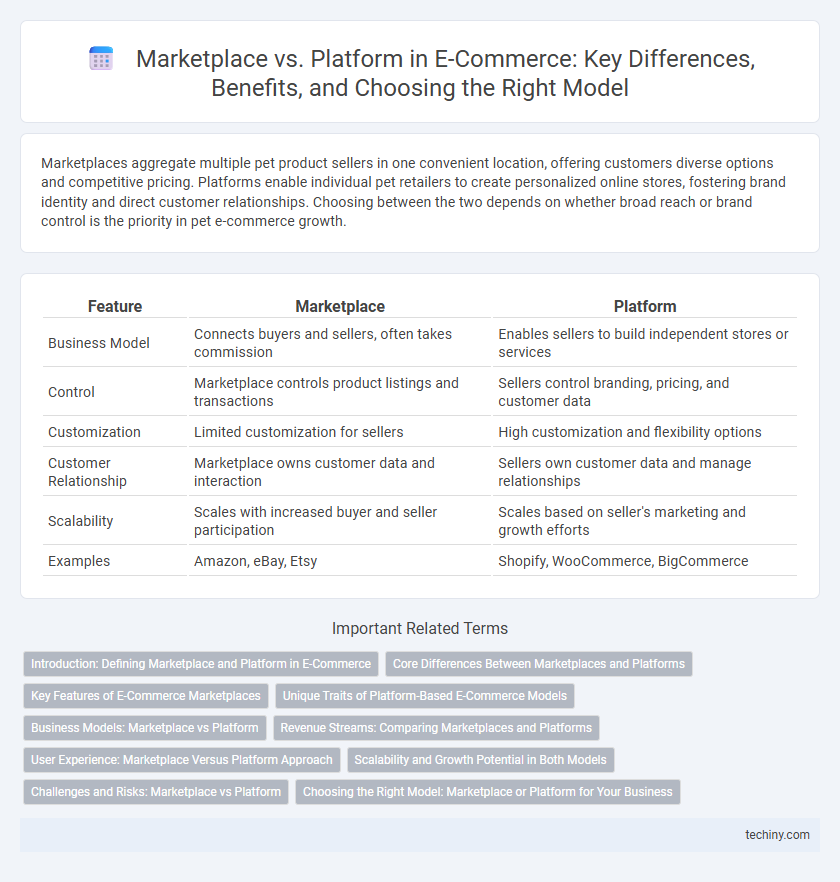 Marketplace vs. Platform in E-Commerce: Key Differences, Benefits, and Choosing the Right Model

Marketplaces aggregate multiple pet product sellers in one convenient location, offering customers diverse options and competitive pricing. Platforms enable individual pet retailers to create personalized online stores, fostering brand identity and direct customer relationships. Choosing between the two depends on whether broad reach or brand control is the priority in pet e-commerce growth.

| Feature | Marketplace | Platform |
|---|---|---|
| Business Model | Connects buyers and sellers, often takes commission | Enables sellers to build independent stores or services |
| Control | Marketplace controls product listings and transactions | Sellers control branding, pricing, and customer data |
| Customization | Limited customization for sellers | High customization and flexibility options |
| Customer Relationship | Marketplace owns customer data and interaction | Sellers own customer data and manage relationships |
| Scalability | Scales with increased buyer and seller participation | Scales based on seller's marketing and growth efforts |
| Examples | Amazon, eBay, Etsy | Shopify, WooCommerce, BigCommerce |

Important Related Terms

Introduction: Defining Marketplace and Platform in E-Commerce
Core Differences Between Marketplaces and Platforms
Key Features of E-Commerce Marketplaces
Unique Traits of Platform-Based E-Commerce Models
Business Models: Marketplace vs Platform
Revenue Streams: Comparing Marketplaces and Platforms
User Experience: Marketplace Versus Platform Approach
Scalability and Growth Potential in Both Models
Challenges and Risks: Marketplace vs Platform
Choosing the Right Model: Marketplace or Platform for Your Business

techiny.com