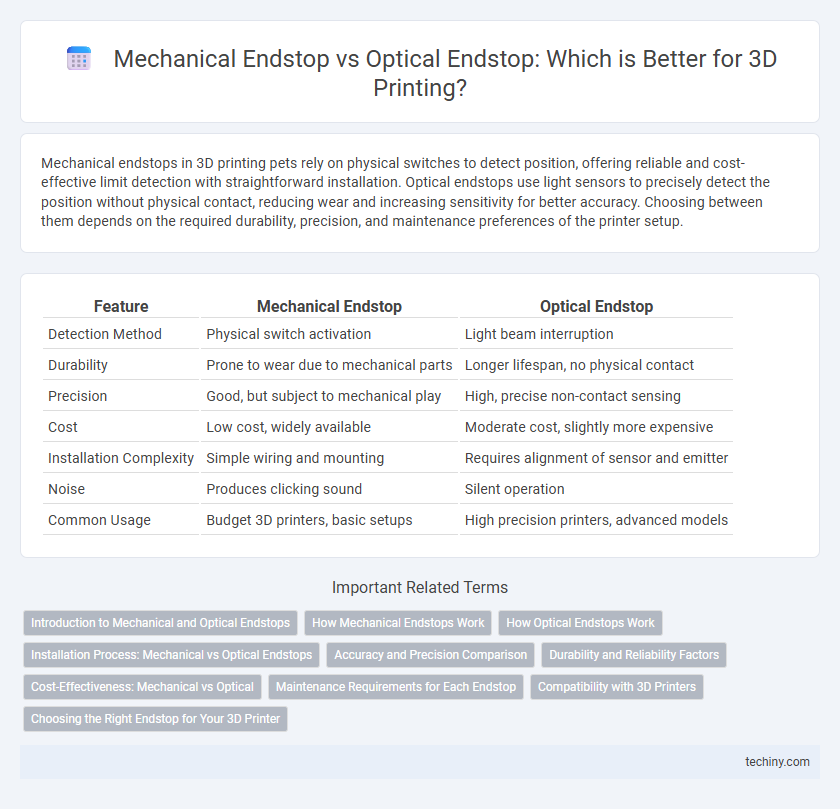 Mechanical Endstop vs Optical Endstop: Which is Better for 3D Printing?

Mechanical endstops in 3D printing pets rely on physical switches to detect position, offering reliable and cost-effective limit detection with straightforward installation. Optical endstops use light sensors to precisely detect the position without physical contact, reducing wear and increasing sensitivity for better accuracy. Choosing between them depends on the required durability, precision, and maintenance preferences of the printer setup.

| Feature | Mechanical Endstop | Optical Endstop |
|---|---|---|
| Detection Method | Physical switch activation | Light beam interruption |
| Durability | Prone to wear due to mechanical parts | Longer lifespan, no physical contact |
| Precision | Good, but subject to mechanical play | High, precise non-contact sensing |
| Cost | Low cost, widely available | Moderate cost, slightly more expensive |
| Installation Complexity | Simple wiring and mounting | Requires alignment of sensor and emitter |
| Noise | Produces clicking sound | Silent operation |
| Common Usage | Budget 3D printers, basic setups | High precision printers, advanced models |

Important Related Terms

Introduction to Mechanical and Optical Endstops
How Mechanical Endstops Work
How Optical Endstops Work
Installation Process: Mechanical vs Optical Endstops
Accuracy and Precision Comparison
Durability and Reliability Factors
Cost-Effectiveness: Mechanical vs Optical
Maintenance Requirements for Each Endstop
Compatibility with 3D Printers
Choosing the Right Endstop for Your 3D Printer

techiny.com