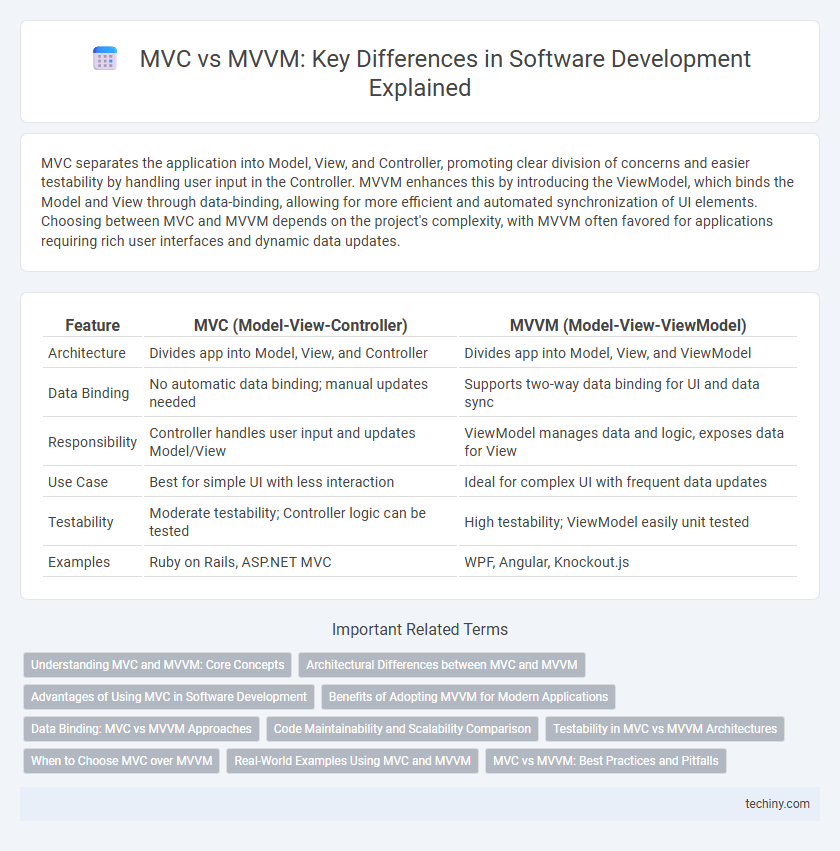 MVC vs MVVM: Key Differences in Software Development Explained

MVC separates the application into Model, View, and Controller, promoting clear division of concerns and easier testability by handling user input in the Controller. MVVM enhances this by introducing the ViewModel, which binds the Model and View through data-binding, allowing for more efficient and automated synchronization of UI elements. Choosing between MVC and MVVM depends on the project's complexity, with MVVM often favored for applications requiring rich user interfaces and dynamic data updates.

| Feature | MVC (Model-View-Controller) | MVVM (Model-View-ViewModel) |
|---|---|---|
| Architecture | Divides app into Model, View, and Controller | Divides app into Model, View, and ViewModel |
| Data Binding | No automatic data binding; manual updates needed | Supports two-way data binding for UI and data sync |
| Responsibility | Controller handles user input and updates Model/View | ViewModel manages data and logic, exposes data for View |
| Use Case | Best for simple UI with less interaction | Ideal for complex UI with frequent data updates |
| Testability | Moderate testability; Controller logic can be tested | High testability; ViewModel easily unit tested |
| Examples | Ruby on Rails, ASP.NET MVC | WPF, Angular, Knockout.js |

Important Related Terms

Understanding MVC and MVVM: Core Concepts
Architectural Differences between MVC and MVVM
Advantages of Using MVC in Software Development
Benefits of Adopting MVVM for Modern Applications
Data Binding: MVC vs MVVM Approaches
Code Maintainability and Scalability Comparison
Testability in MVC vs MVVM Architectures
When to Choose MVC over MVVM
Real-World Examples Using MVC and MVVM
MVC vs MVVM: Best Practices and Pitfalls

techiny.com