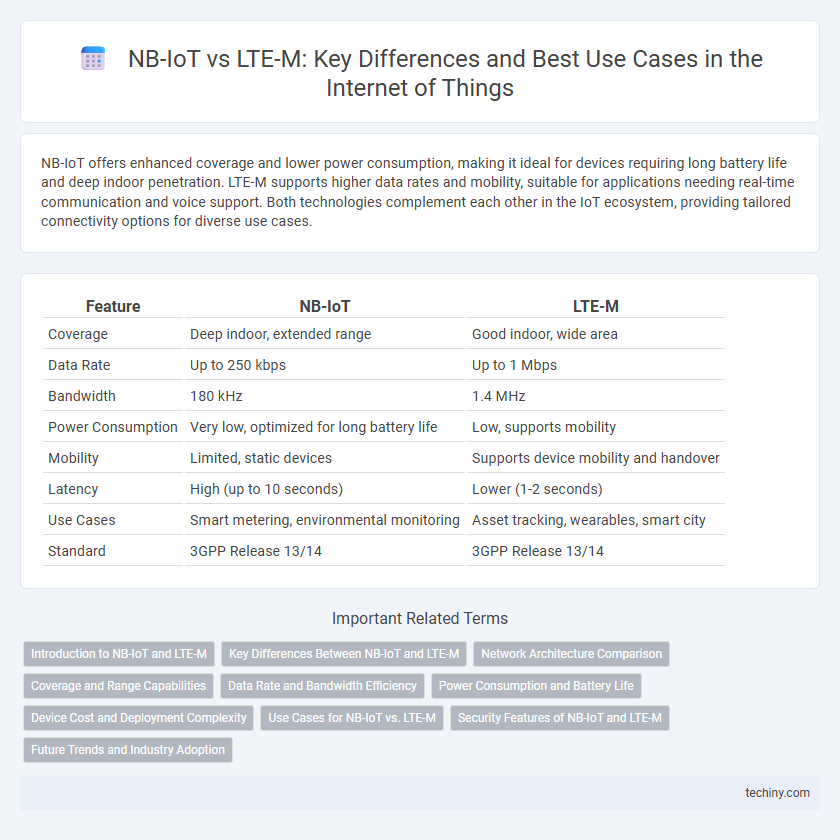 NB-IoT vs LTE-M: Key Differences and Best Use Cases in the Internet of Things

NB-IoT offers enhanced coverage and lower power consumption, making it ideal for devices requiring long battery life and deep indoor penetration. LTE-M supports higher data rates and mobility, suitable for applications needing real-time communication and voice support. Both technologies complement each other in the IoT ecosystem, providing tailored connectivity options for diverse use cases.

| Feature | NB-IoT | LTE-M |
|---|---|---|
| Coverage | Deep indoor, extended range | Good indoor, wide area |
| Data Rate | Up to 250 kbps | Up to 1 Mbps |
| Bandwidth | 180 kHz | 1.4 MHz |
| Power Consumption | Very low, optimized for long battery life | Low, supports mobility |
| Mobility | Limited, static devices | Supports device mobility and handover |
| Latency | High (up to 10 seconds) | Lower (1-2 seconds) |
| Use Cases | Smart metering, environmental monitoring | Asset tracking, wearables, smart city |
| Standard | 3GPP Release 13/14 | 3GPP Release 13/14 |

Important Related Terms

Introduction to NB-IoT and LTE-M
Key Differences Between NB-IoT and LTE-M
Network Architecture Comparison
Coverage and Range Capabilities
Data Rate and Bandwidth Efficiency
Power Consumption and Battery Life
Device Cost and Deployment Complexity
Use Cases for NB-IoT vs. LTE-M
Security Features of NB-IoT and LTE-M
Future Trends and Industry Adoption

techiny.com