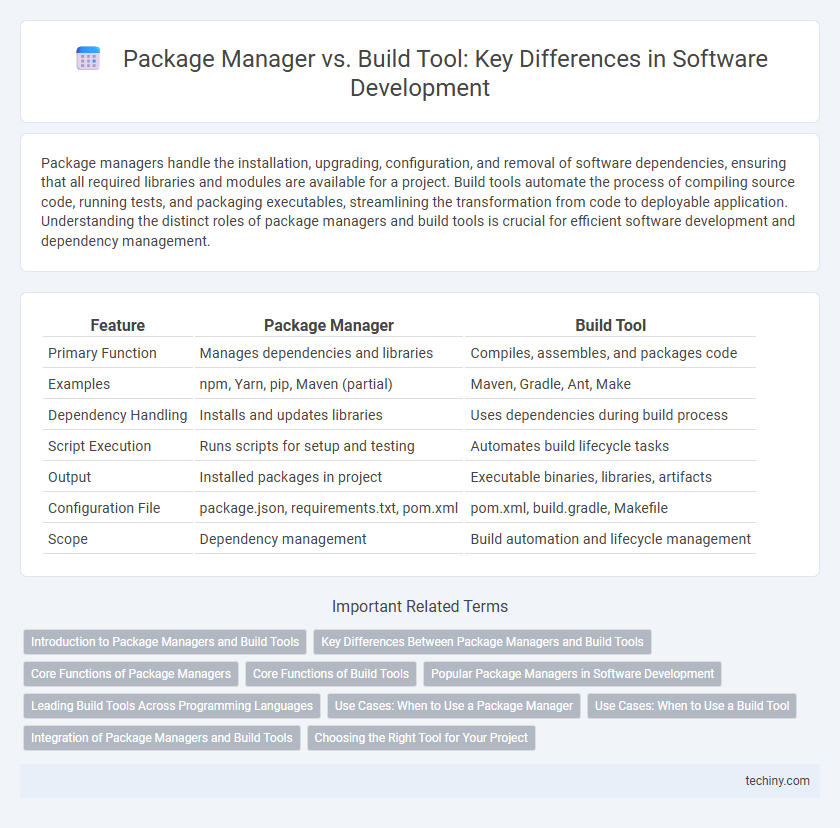 Package Manager vs. Build Tool: Key Differences in Software Development

Package managers handle the installation, upgrading, configuration, and removal of software dependencies, ensuring that all required libraries and modules are available for a project. Build tools automate the process of compiling source code, running tests, and packaging executables, streamlining the transformation from code to deployable application. Understanding the distinct roles of package managers and build tools is crucial for efficient software development and dependency management.

| Feature | Package Manager | Build Tool |
|---|---|---|
| Primary Function | Manages dependencies and libraries | Compiles, assembles, and packages code |
| Examples | npm, Yarn, pip, Maven (partial) | Maven, Gradle, Ant, Make |
| Dependency Handling | Installs and updates libraries | Uses dependencies during build process |
| Script Execution | Runs scripts for setup and testing | Automates build lifecycle tasks |
| Output | Installed packages in project | Executable binaries, libraries, artifacts |
| Configuration File | package.json, requirements.txt, pom.xml | pom.xml, build.gradle, Makefile |
| Scope | Dependency management | Build automation and lifecycle management |

Important Related Terms

Introduction to Package Managers and Build Tools
Key Differences Between Package Managers and Build Tools
Core Functions of Package Managers
Core Functions of Build Tools
Popular Package Managers in Software Development
Leading Build Tools Across Programming Languages
Use Cases: When to Use a Package Manager
Use Cases: When to Use a Build Tool
Integration of Package Managers and Build Tools
Choosing the Right Tool for Your Project

techiny.com