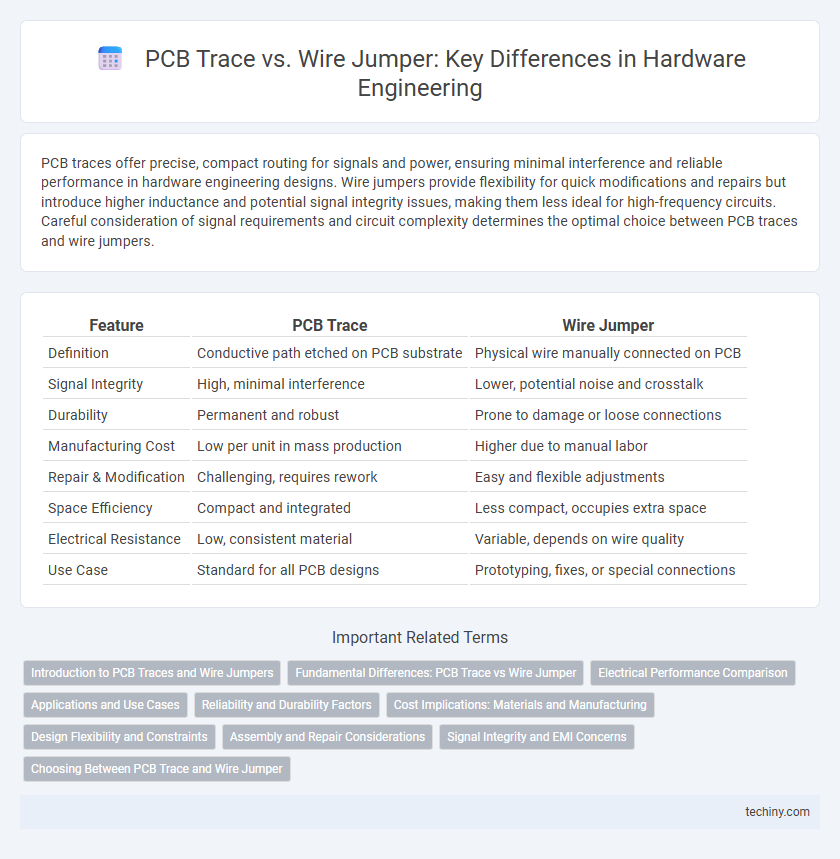 PCB Trace vs. Wire Jumper: Key Differences in Hardware Engineering

PCB traces offer precise, compact routing for signals and power, ensuring minimal interference and reliable performance in hardware engineering designs. Wire jumpers provide flexibility for quick modifications and repairs but introduce higher inductance and potential signal integrity issues, making them less ideal for high-frequency circuits. Careful consideration of signal requirements and circuit complexity determines the optimal choice between PCB traces and wire jumpers.

| Feature | PCB Trace | Wire Jumper |
|---|---|---|
| Definition | Conductive path etched on PCB substrate | Physical wire manually connected on PCB |
| Signal Integrity | High, minimal interference | Lower, potential noise and crosstalk |
| Durability | Permanent and robust | Prone to damage or loose connections |
| Manufacturing Cost | Low per unit in mass production | Higher due to manual labor |
| Repair & Modification | Challenging, requires rework | Easy and flexible adjustments |
| Space Efficiency | Compact and integrated | Less compact, occupies extra space |
| Electrical Resistance | Low, consistent material | Variable, depends on wire quality |
| Use Case | Standard for all PCB designs | Prototyping, fixes, or special connections |

Important Related Terms

Introduction to PCB Traces and Wire Jumpers
Fundamental Differences: PCB Trace vs Wire Jumper
Electrical Performance Comparison
Applications and Use Cases
Reliability and Durability Factors
Cost Implications: Materials and Manufacturing
Design Flexibility and Constraints
Assembly and Repair Considerations
Signal Integrity and EMI Concerns
Choosing Between PCB Trace and Wire Jumper

techiny.com